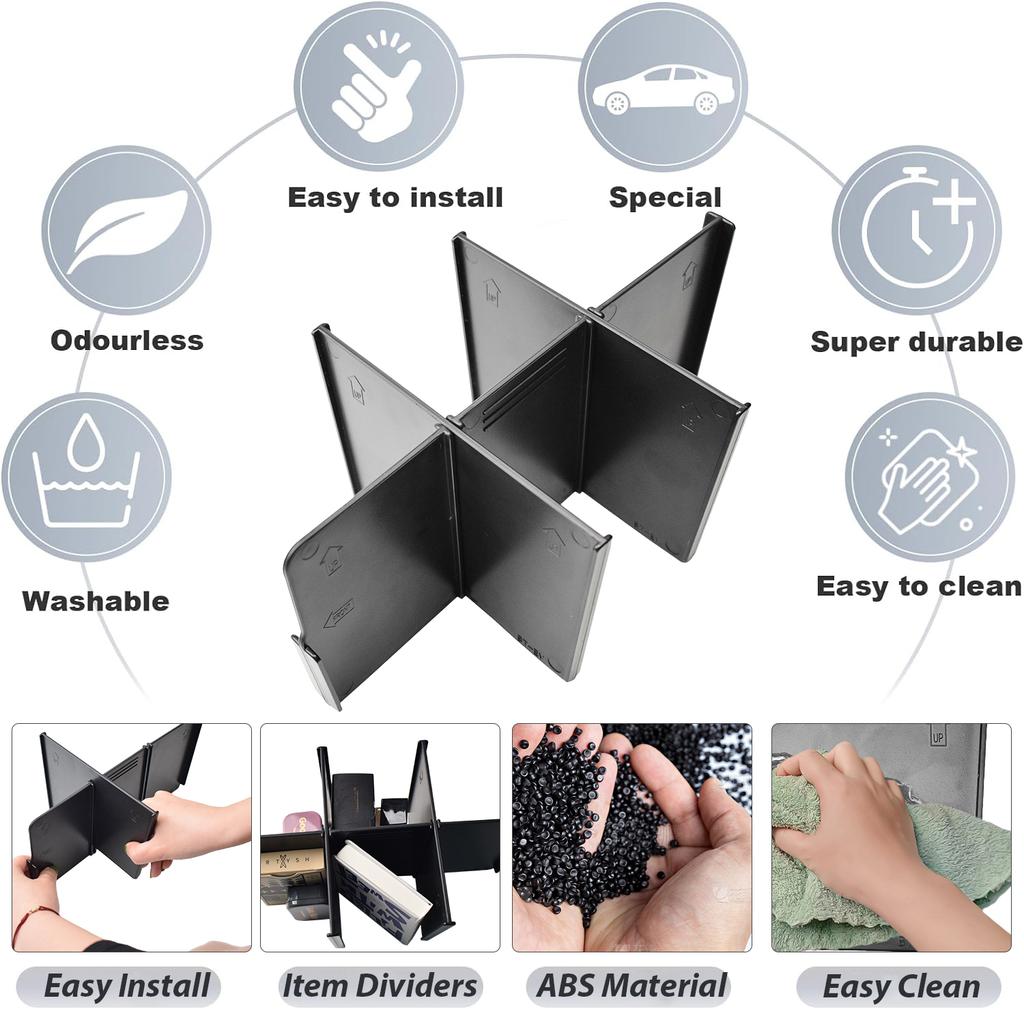 Easy to install

Special

Odourless

Super durable

Washable

Easy to clean

UP

Easy Install

Item Dividers

ABS Material

Easy Clean