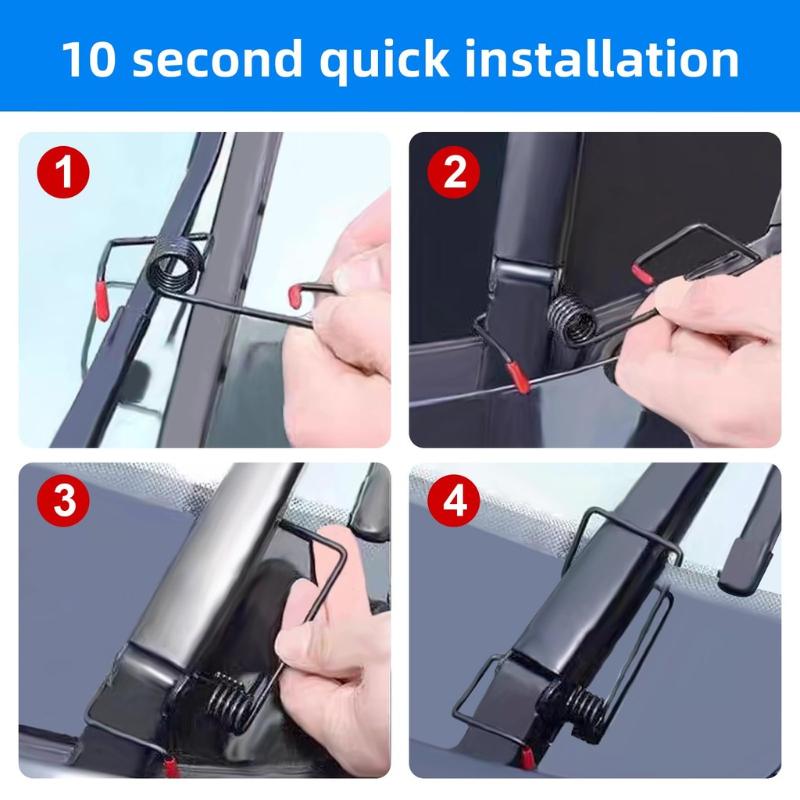 10 second quick installation

1

2

3

4