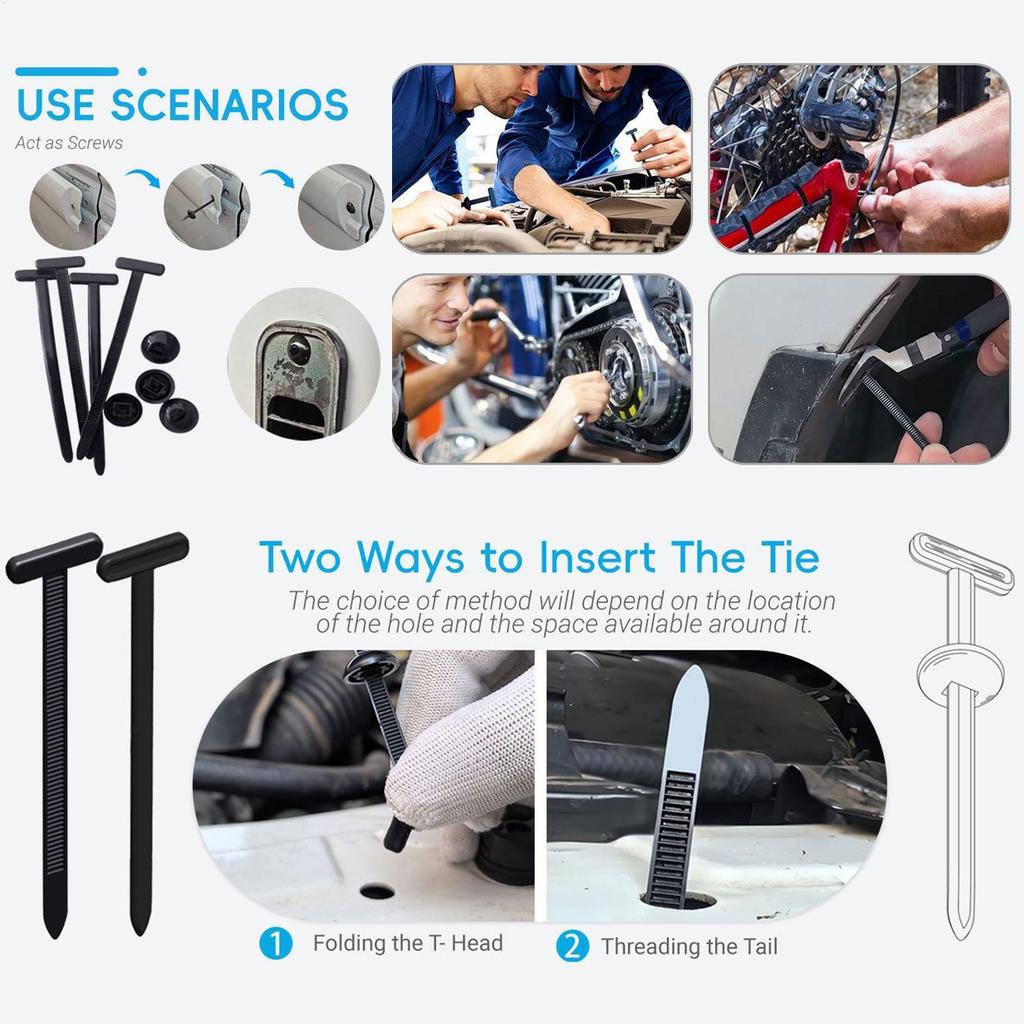 USE SCENARIOS
Act as Screws

Two Ways to Insert The Tie
The choice of method will depend on the location of the hole and the space available around it.

1 Folding the T- Head
2 Threading the Tail