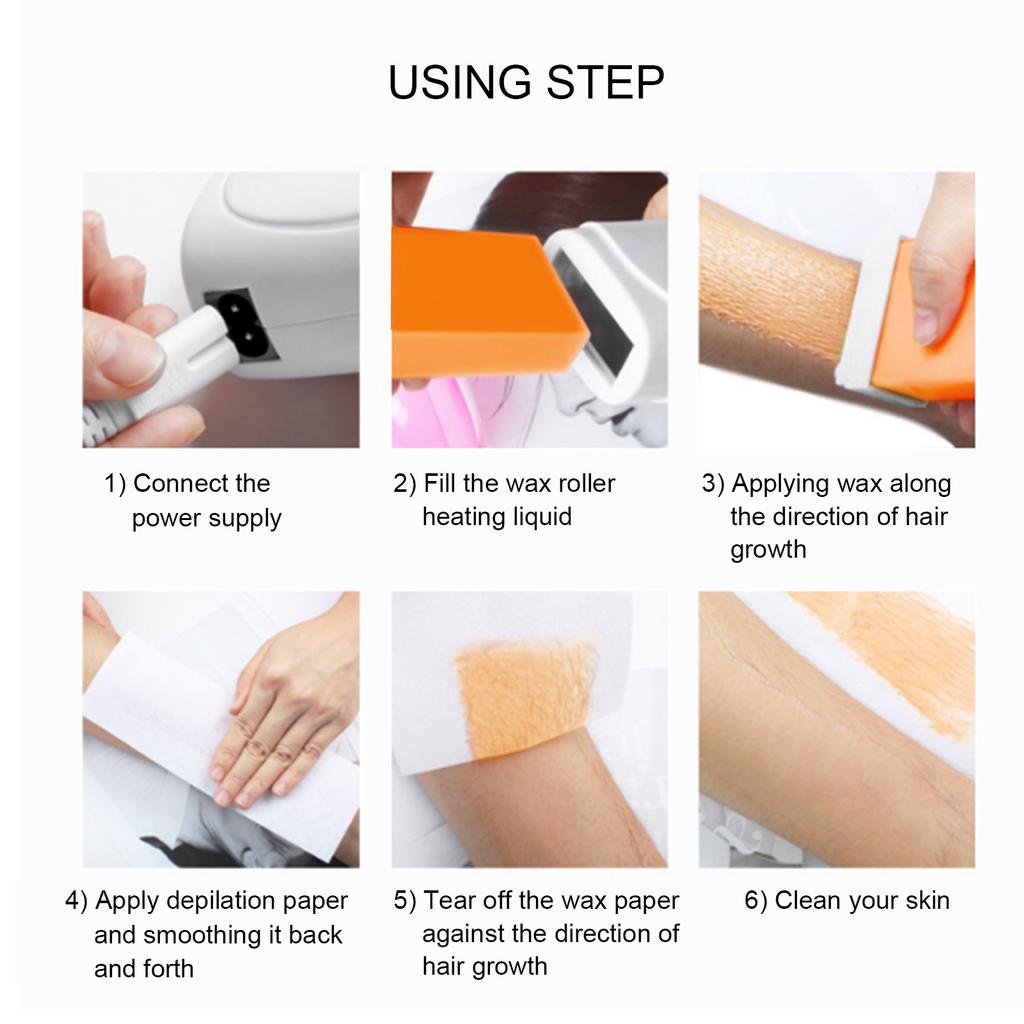 USING STEP

1) Connect the power supply

2) Fill the wax roller heating liquid

3) Applying wax along the direction of hair growth

4) Apply depilation paper and smoothing it back and forth

5) Tear off the wax paper against the direction of hair growth

6) Clean your skin