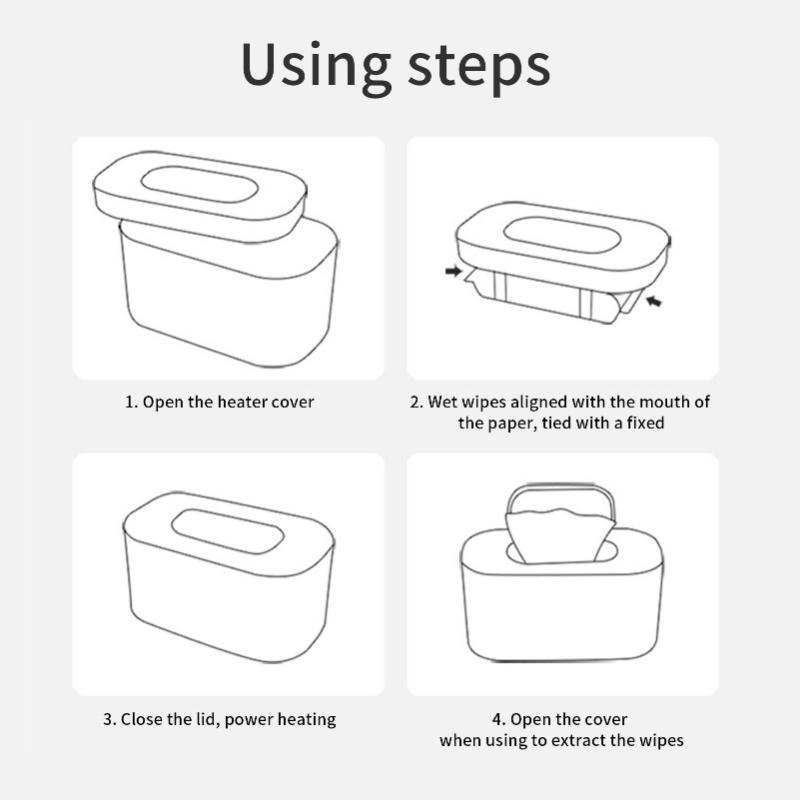 Using steps

1. Open the heater cover

2. Wet wipes aligned with the mouth of the paper, tied with a fixed

3. Close the lid, power heating

4. Open the cover when using to extract the wipes