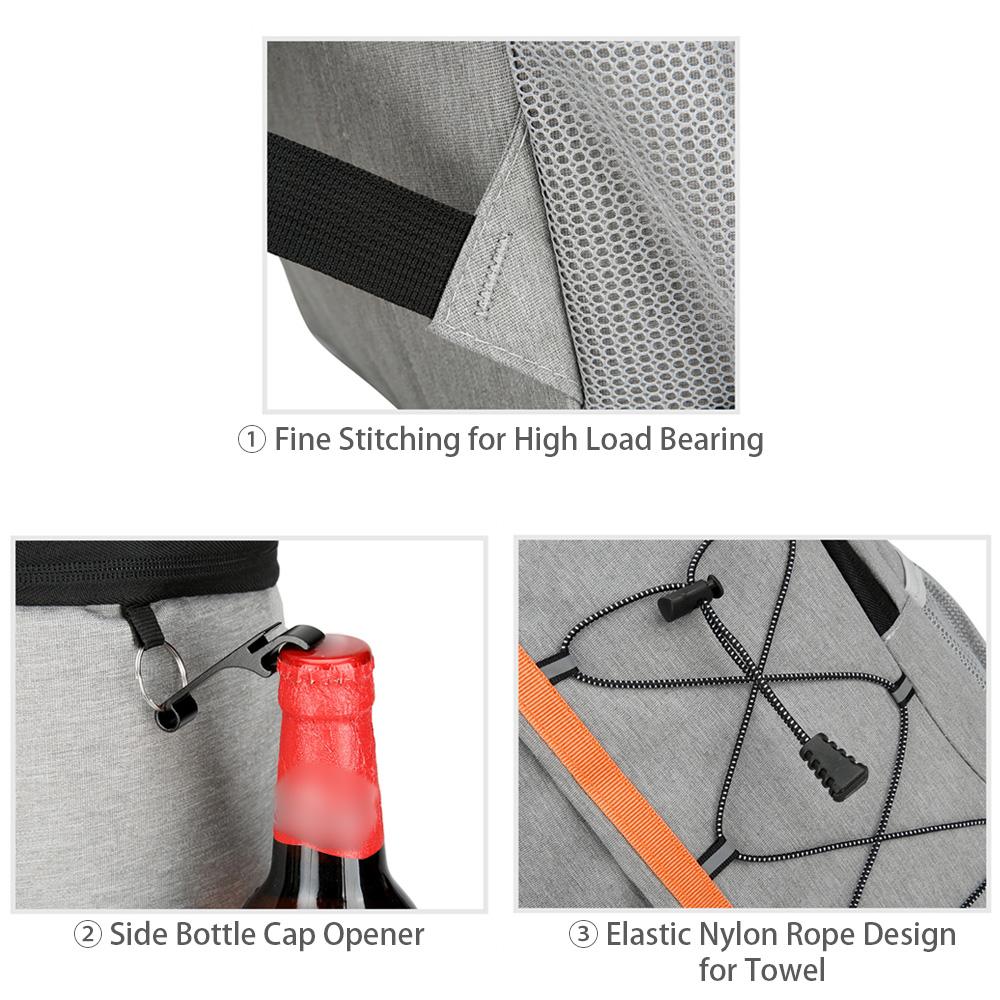 ① Fine Stitching for High Load Bearing

② Side Bottle Cap Opener

③ Elastic Nylon Rope Design for Towel