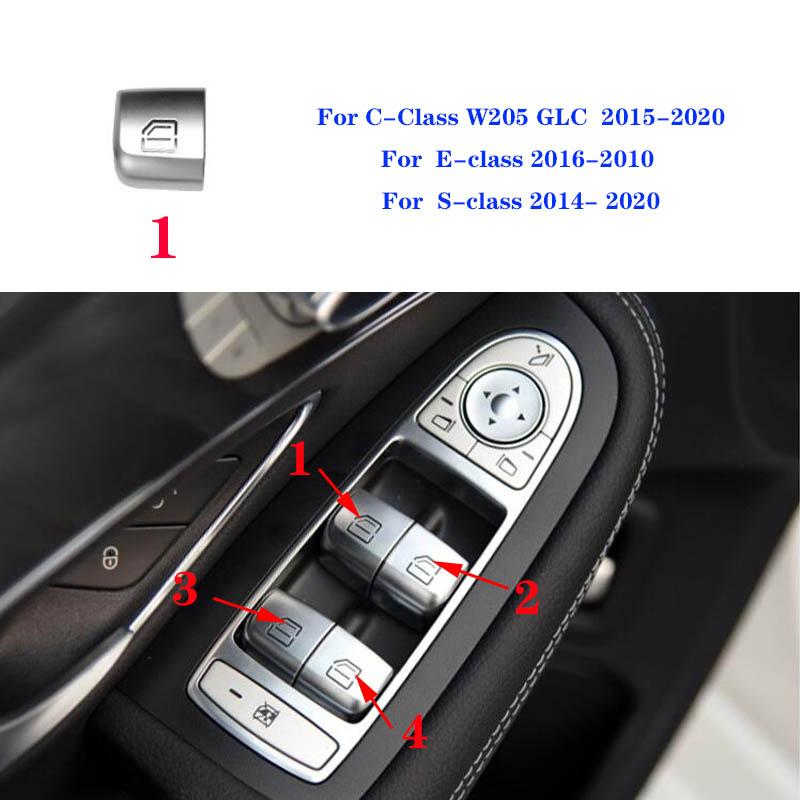 1

For C-Class W205 GLC 2015-2020

For E-class 2016-2010

For S-class 2014- 2020

1

2

3

4