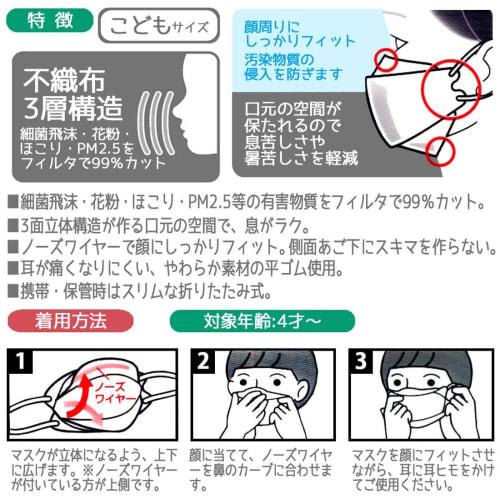 特徴

こどもサイズ

不織布
3層構造

細菌飛沫・花粉・ほこり・PM2.5をフィルタで99%カット

顔周りにしっかりフィット
汚染物質の侵入を防ぎます

口元の空間が保たれるので息苦しさや暑苦しさを軽減

■細菌飛沫・花粉・ほこり・PM2.5等の有害物質をフィルタで99%カット。
■3面立体構造が作る口元の空間で、息がラク。
■ノーズワイヤーで顔にしっかりフィット。側面あご下にスキマを作らない。
■耳が痛くなりにくい、やわらか素材の平ゴム使用。
■携帯・保管時はスリムな折りたたみ式。

着用方法

対象年齢:4才～

1

ノーズワイヤー

マスクが立体になるよう、上下に広げます。※ノーズワイヤーが付いている方が上側です。

2

顔に当てて、ノーズワイヤーを鼻のカーブに合わせます。

3

マスクを顔にフィットさせながら、耳に耳ヒモをかけてご使用ください。