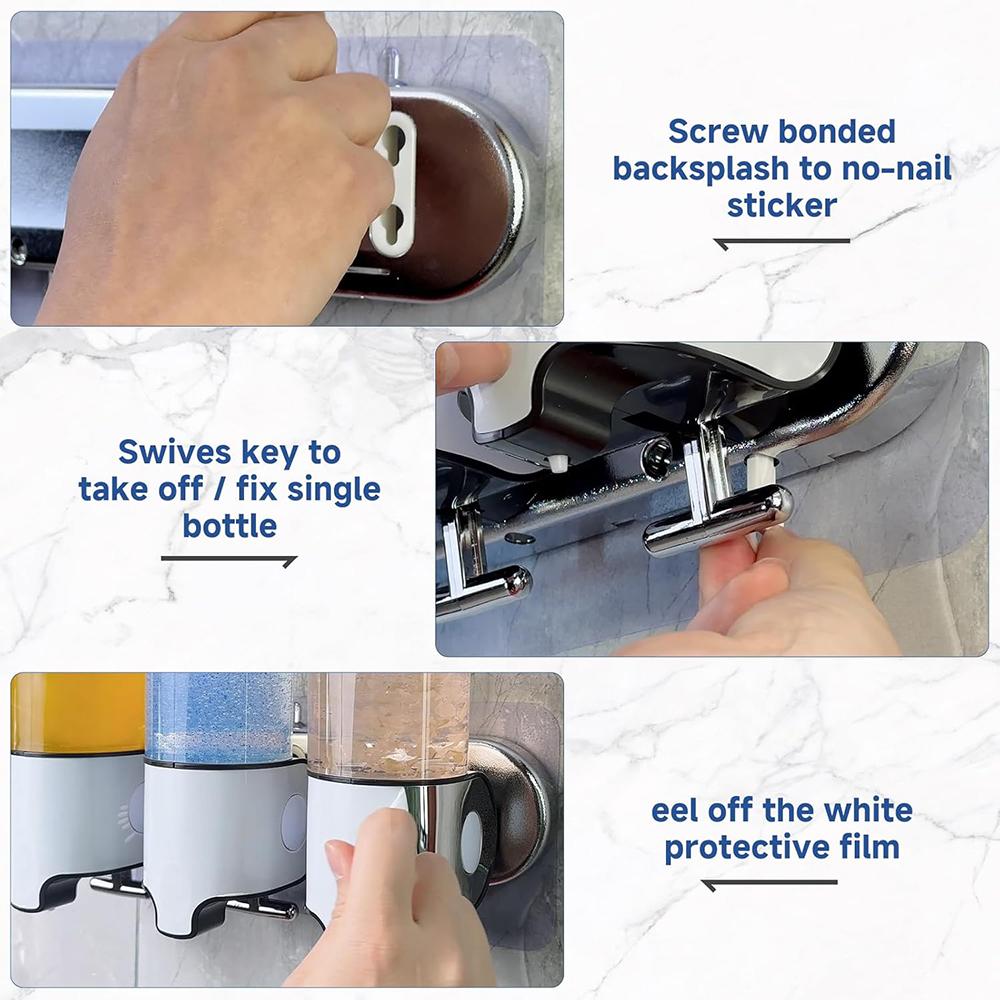 Screw bonded backsplash to no-nail sticker

Swives key to take off / fix single bottle

eel off the white protective film