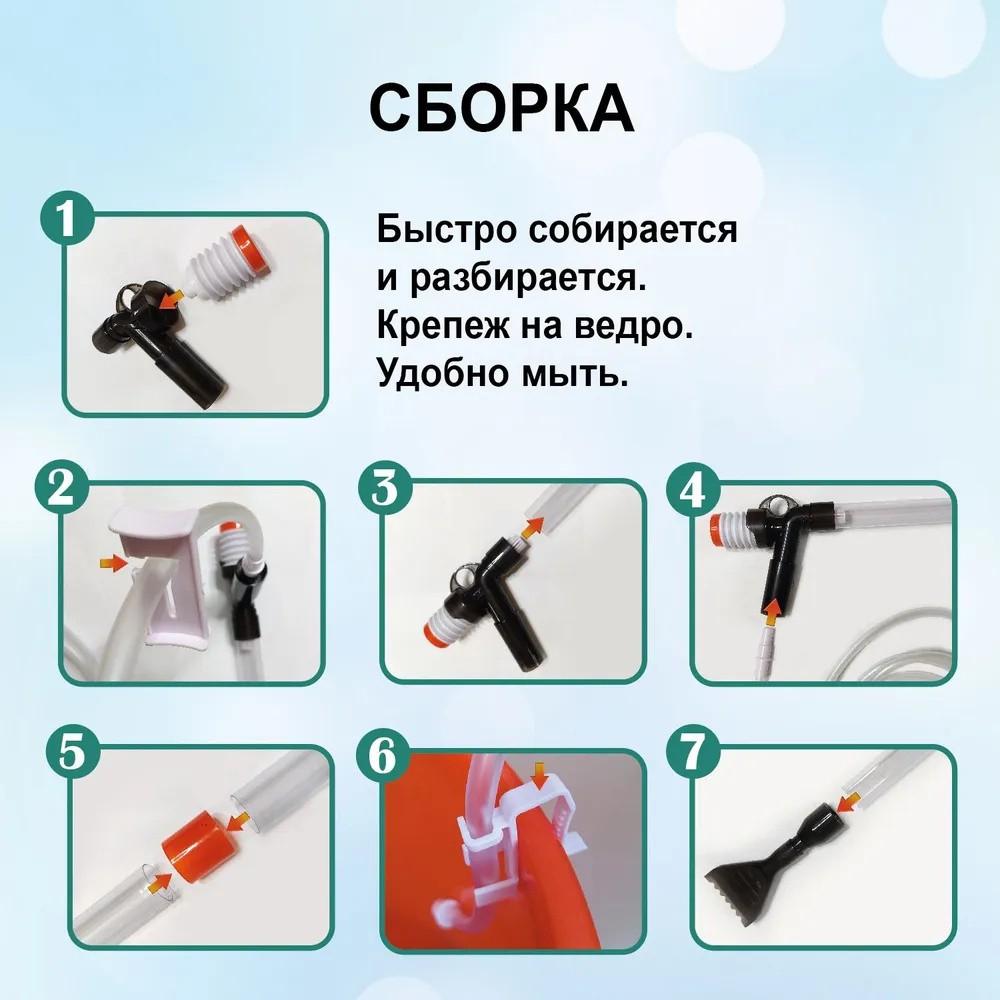 СБОРКА

1

Быстро собирается и разбирается. Крепеж на ведро. Удобно мыть.

2

3

4

5

6

7