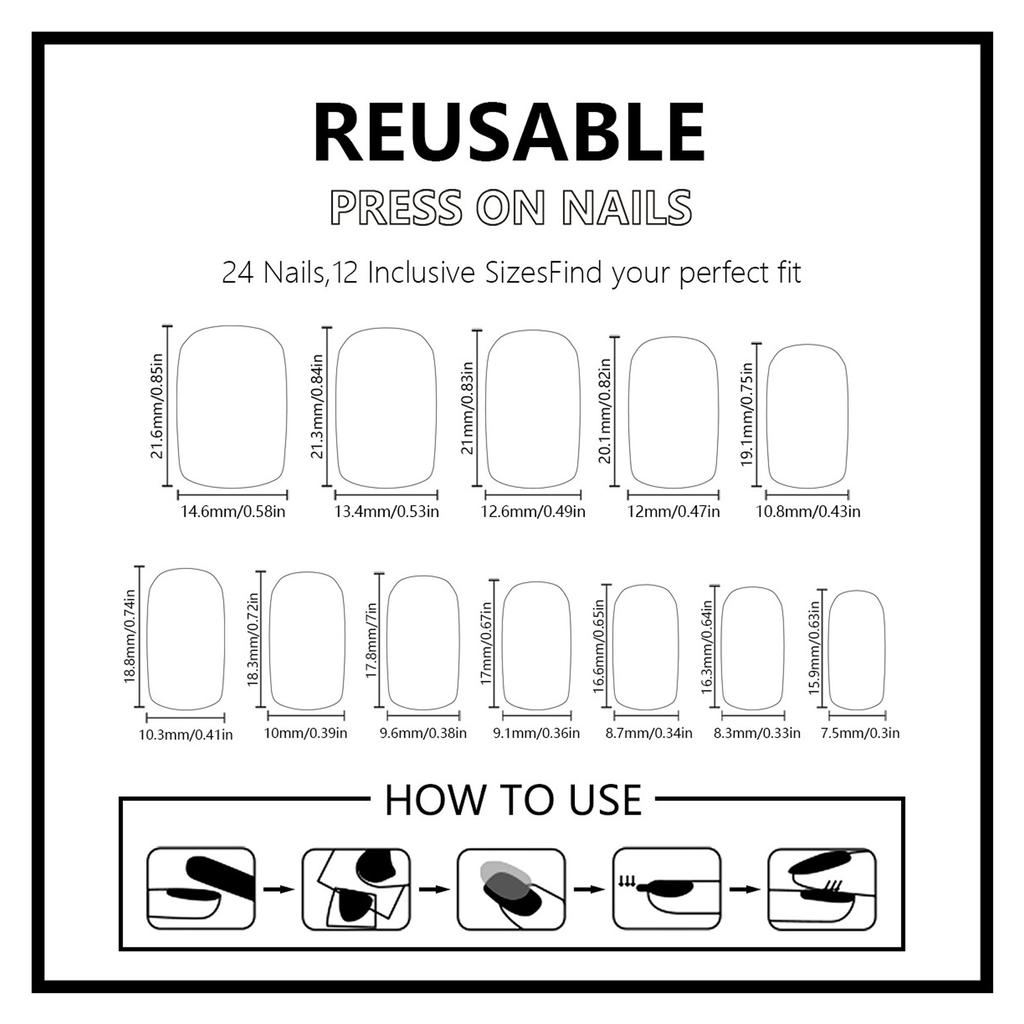 REUSABLE
PRESS ON NAILS

24 Nails,12 Inclusive SizesFind your perfect fit

21.6mm/0.85in
14.6mm/0.58in
21.3mm/0.84in
13.4mm/0.53in
21mm/0.83in
12.6mm/0.49in
20.1mm/0.82in
12mm/0.47in
19.1mm/0.75in
10.8mm/0.43in

18.8mm/0.74in
10.3mm/0.41in
18.3mm/0.72in
10mm/0.39in
17.8mm/7in
9.6mm/0.38in
17mm/0.67in
9.1mm/0.36in
16.6mm/0.65in
8.7mm/0.34in
16.3mm/0.64in
8.3mm/0.33in
15.9mm/0.63in
7.5mm/0.3in

HOW TO USE