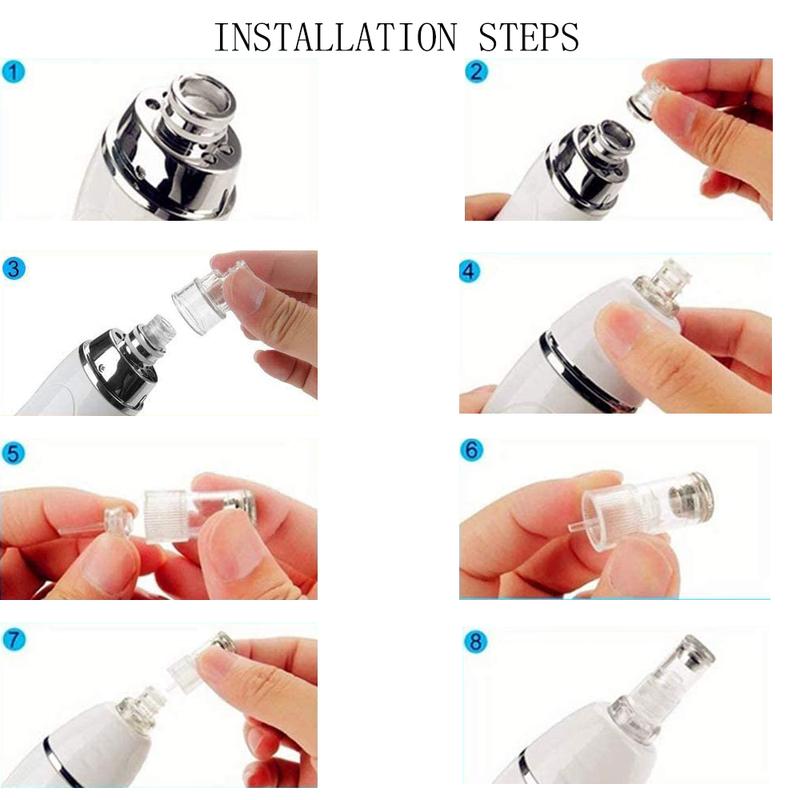 INSTALLATION STEPS

1

2

3

4

5

6

7

8