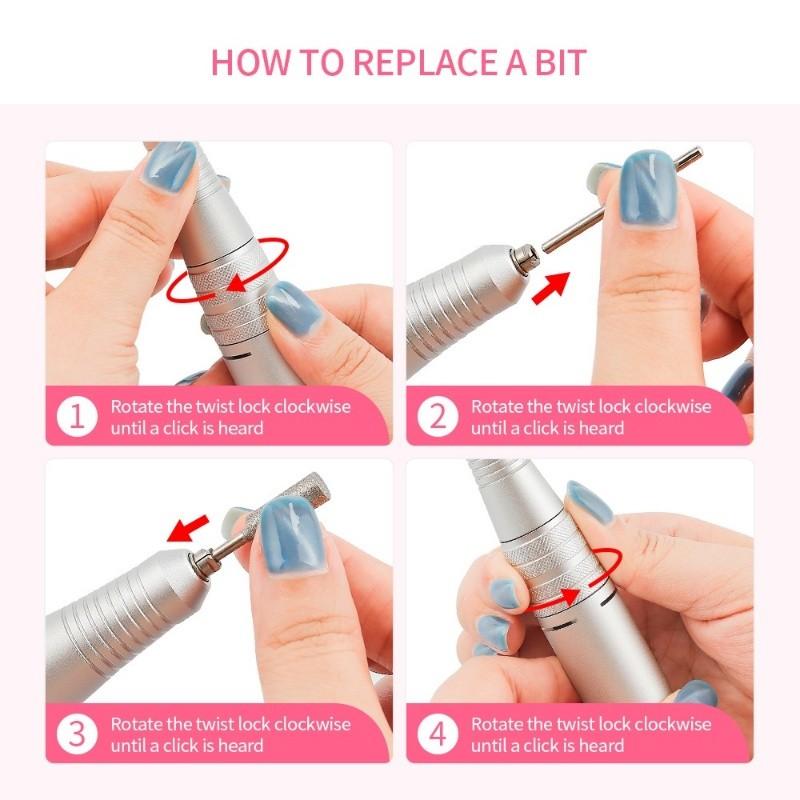 HOW TO REPLACE A BIT

1 Rotate the twist lock clockwise until a click is heard

2 Rotate the twist lock clockwise until a click is heard

3 Rotate the twist lock clockwise until a click is heard

4 Rotate the twist lock clockwise until a click is heard