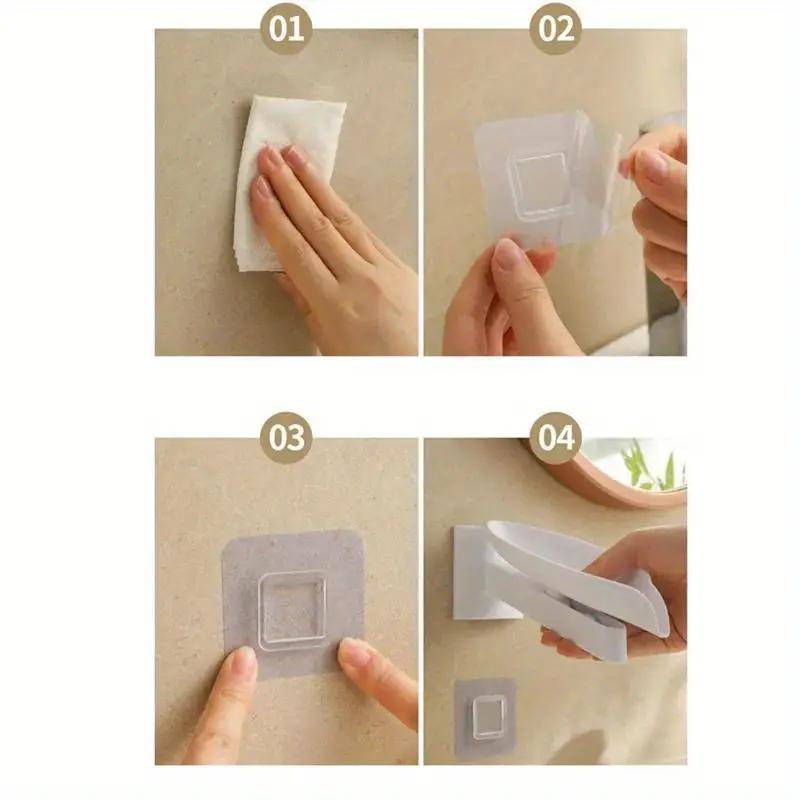 01

02

03

04