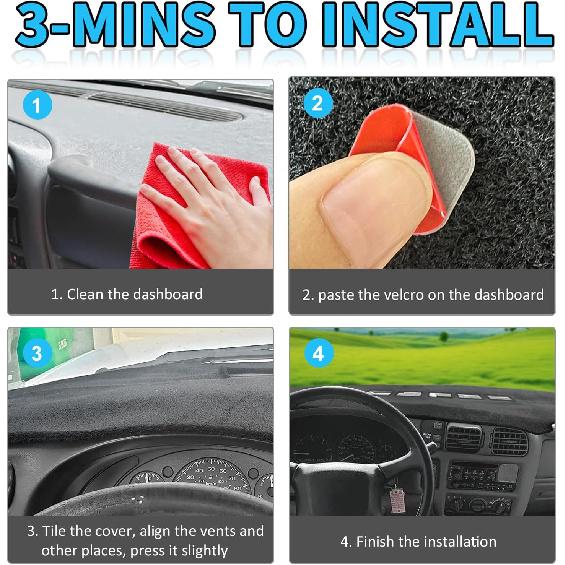 3-MINS TO INSTALL

1

1. Clean the dashboard

2

2. paste the velcro on the dashboard

3

3. Tile the cover, align the vents and other places, press it slightly

4

4. Finish the installation