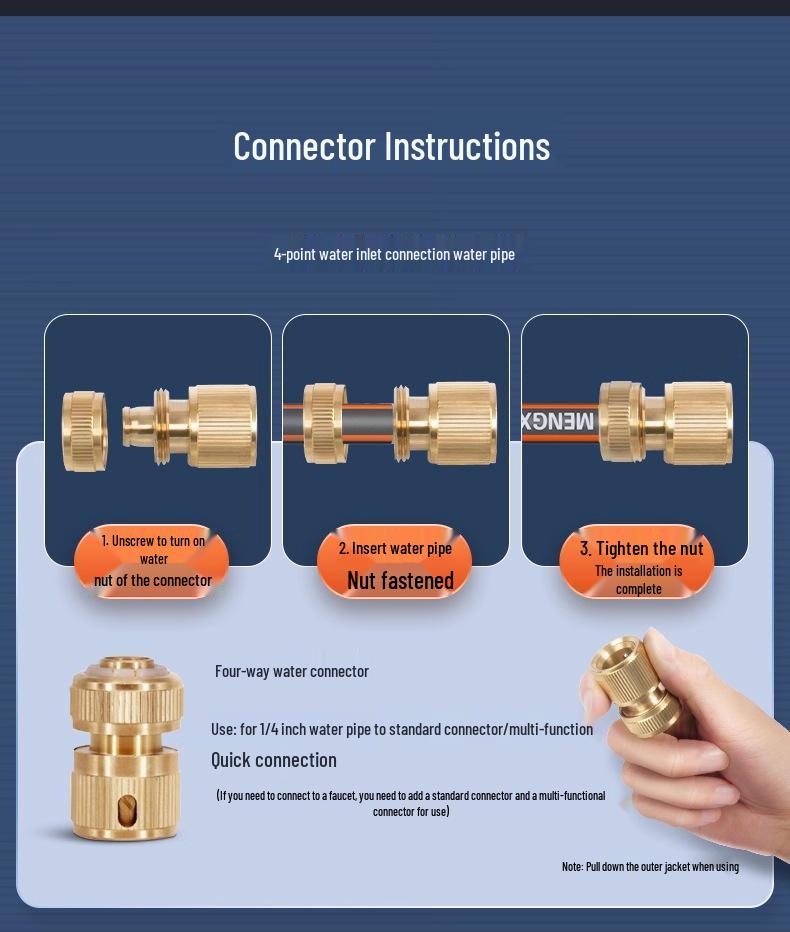 Connector Instructions

4-point water inlet connection water pipe

MENGX

1. Unscrew to turn on water nut of the connector

2. Insert water pipe Nut fastened

3. Tighten the nut The installation is complete

Four-way water connector

Use: for 1/4 inch water pipe to standard connector/multi-function

Quick connection

(If you need to connect to a faucet, you need to add a standard connector and a multi-functional connector for use)

Note: Pull down the outer jacket when using