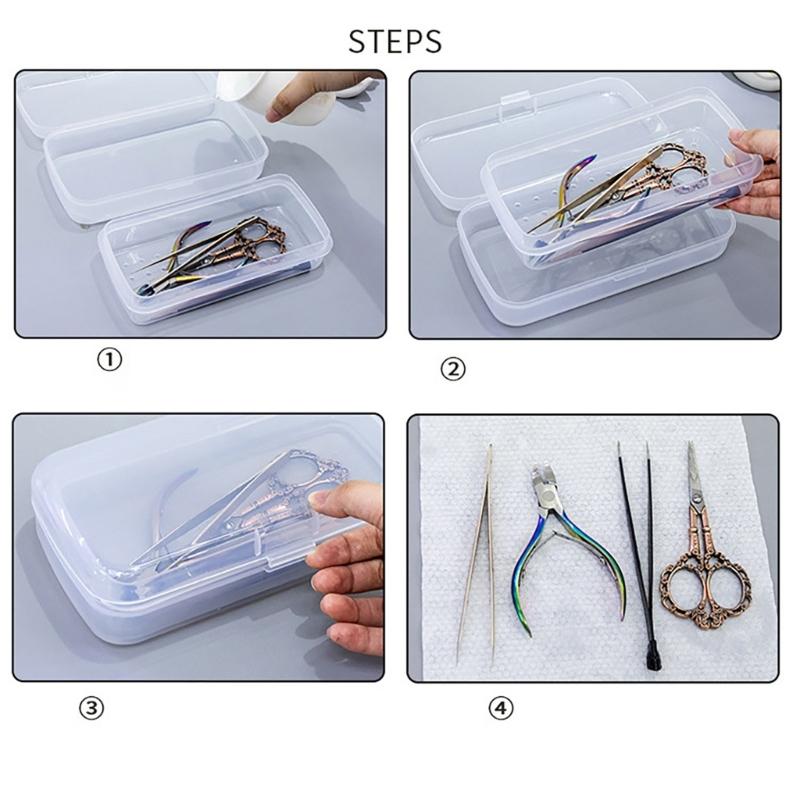 STEPS

①

②

③

④