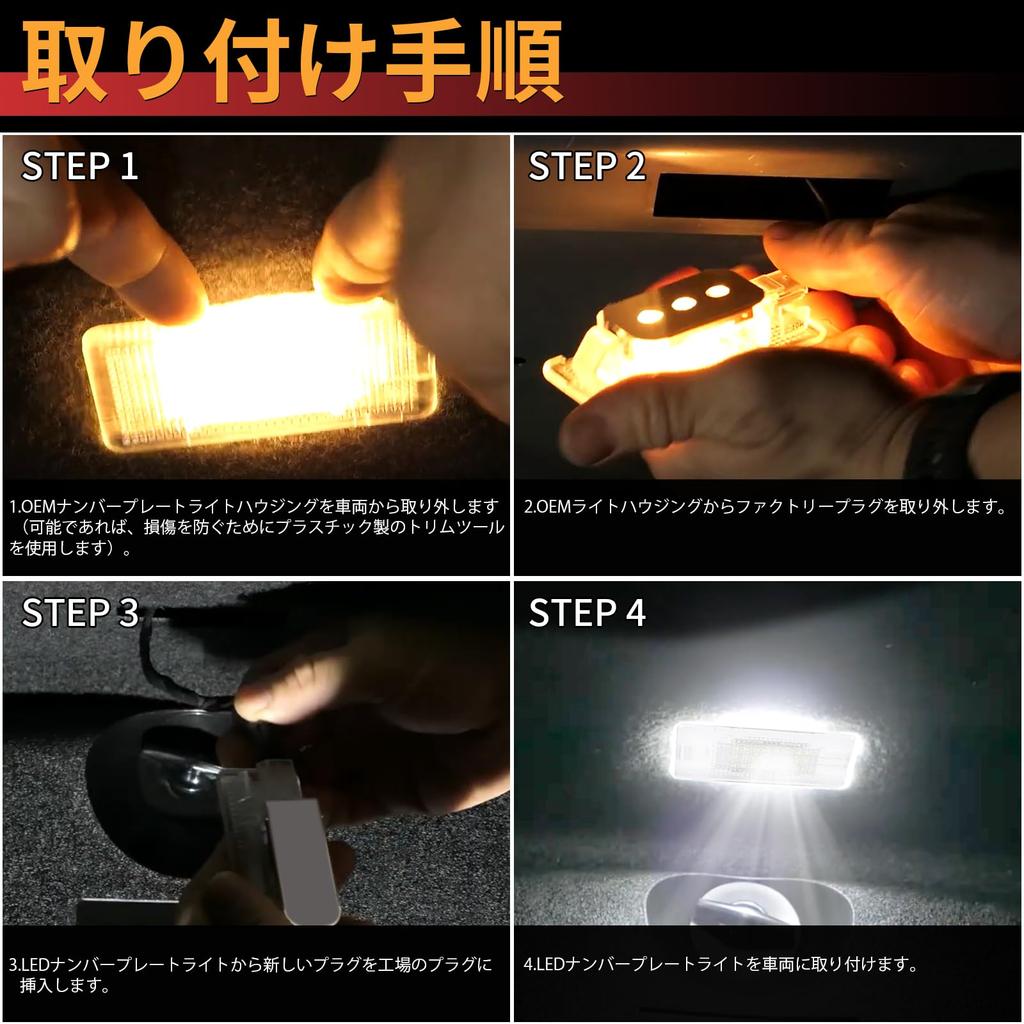 取り付け手順

STEP 1

1.OEMナンバープレートライトハウジングを車両から取り外します（可能であれば、損傷を防ぐためにプラスチック製のトリムツールを使用します）。

STEP 2

2.OEMライトハウジングからファクトリープラグを取り外します。

STEP 3

3.LEDナンバープレートライトから新しいプラグを工場のプラグに挿入します。

STEP 4

4.LEDナンバープレートライトを車両に取り付けます。