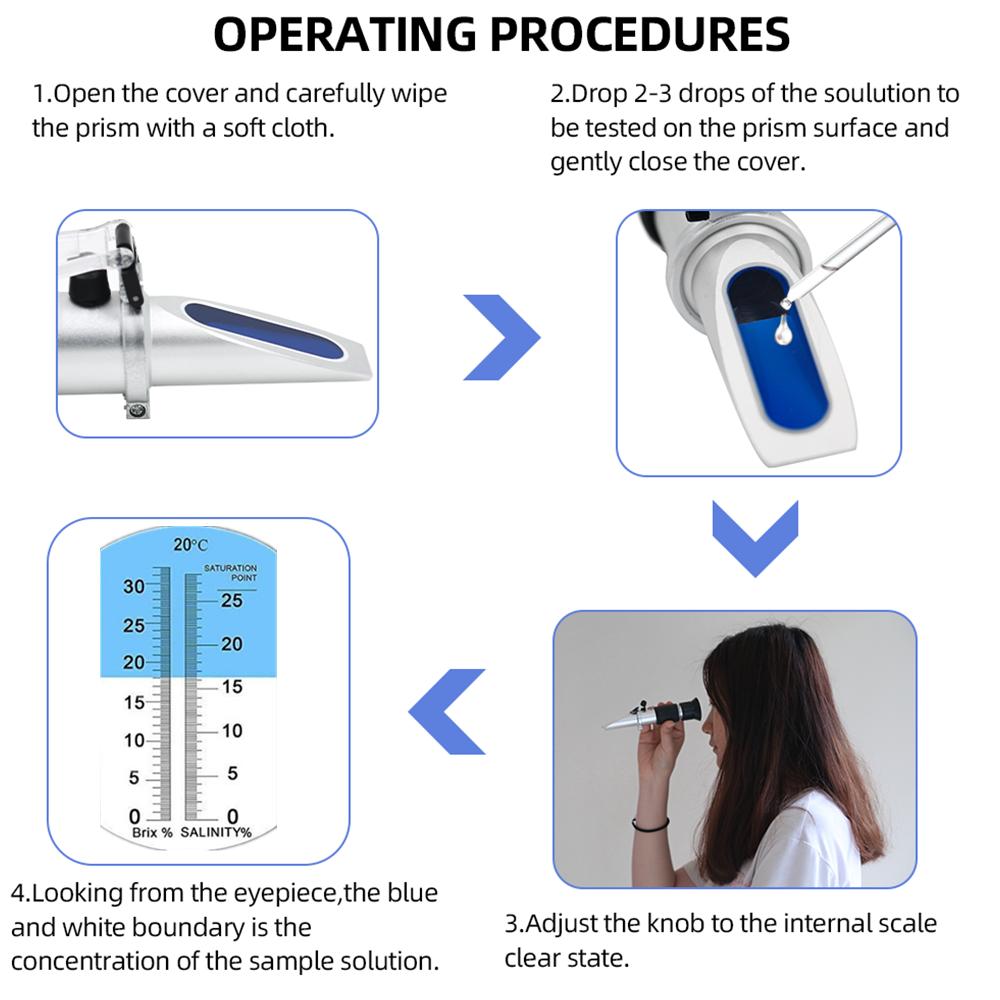 OPERATING PROCEDURES

1.Open the cover and carefully wipe the prism with a soft cloth.

2.Drop 2-3 drops of the soulution to be tested on the prism surface and gently close the cover.

20°C
SATURATION POINT
30
25
20
15
10
5
0
25
20
15
10
5
0
Brix % SALINITY%

4.Looking from the eyepiece,the blue and white boundary is the concentration of the sample solution.

3.Adjust the knob to the internal scale clear state.