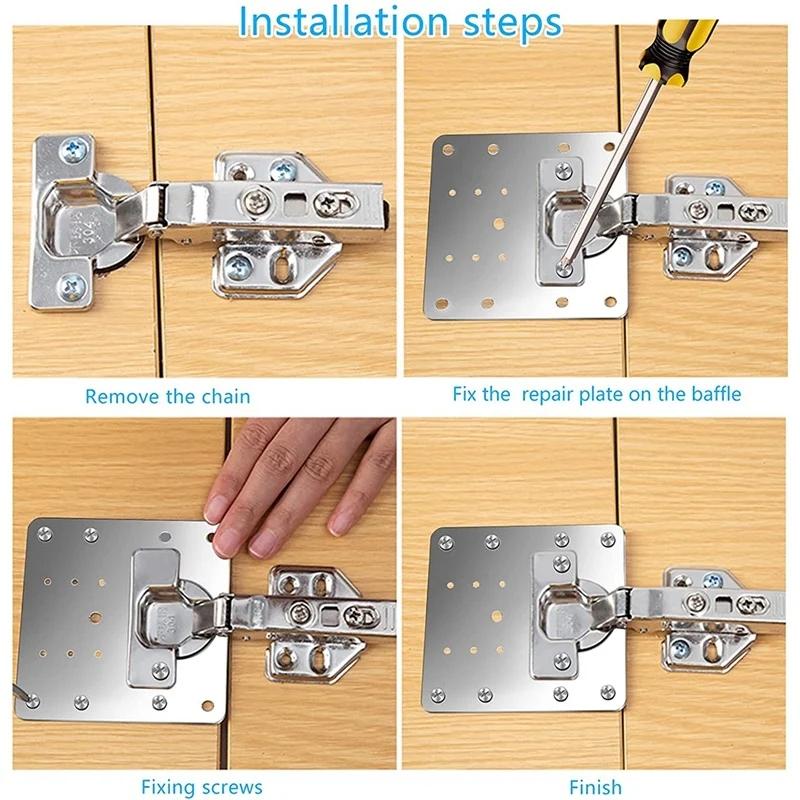 Installation steps

Remove the chain

Fix the repair plate on the baffle

Fixing screws

Finish