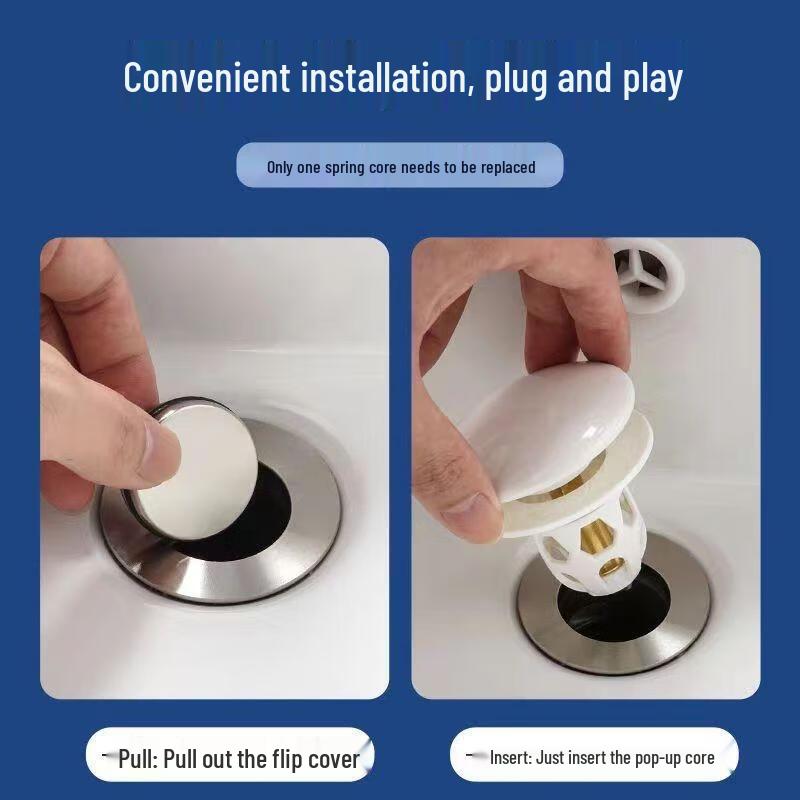 Convenient installation, plug and play

Only one spring core needs to be replaced

Pull: Pull out the flip cover

Insert: Just insert the pop-up core