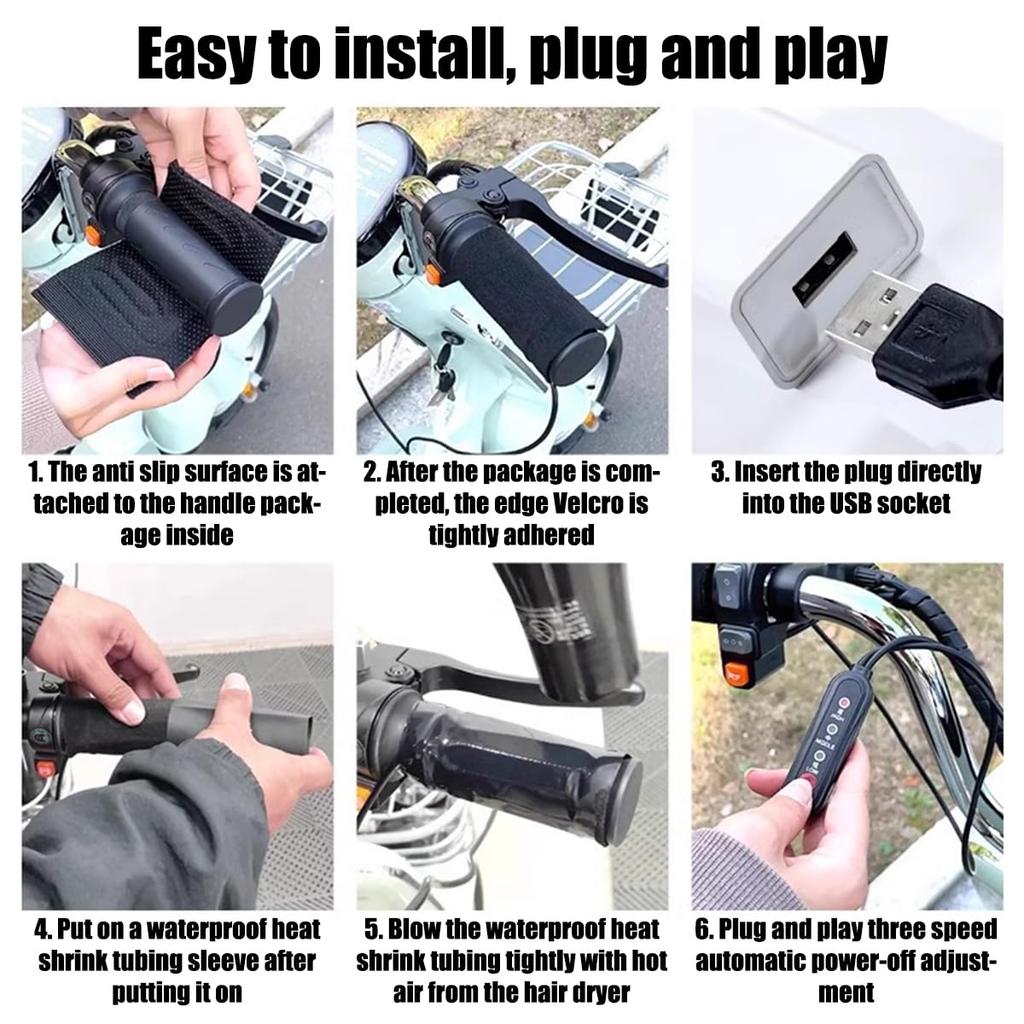 Easy to install, plug and play

1. The anti slip surface is attached to the handle package inside

2. After the package is completed, the edge Velcro is tightly adhered

3. Insert the plug directly into the USB socket

4. Put on a waterproof heat shrink tubing sleeve after putting it on

5. Blow the waterproof heat shrink tubing tightly with hot air from the hair dryer

6. Plug and play three speed automatic power-off adjustment