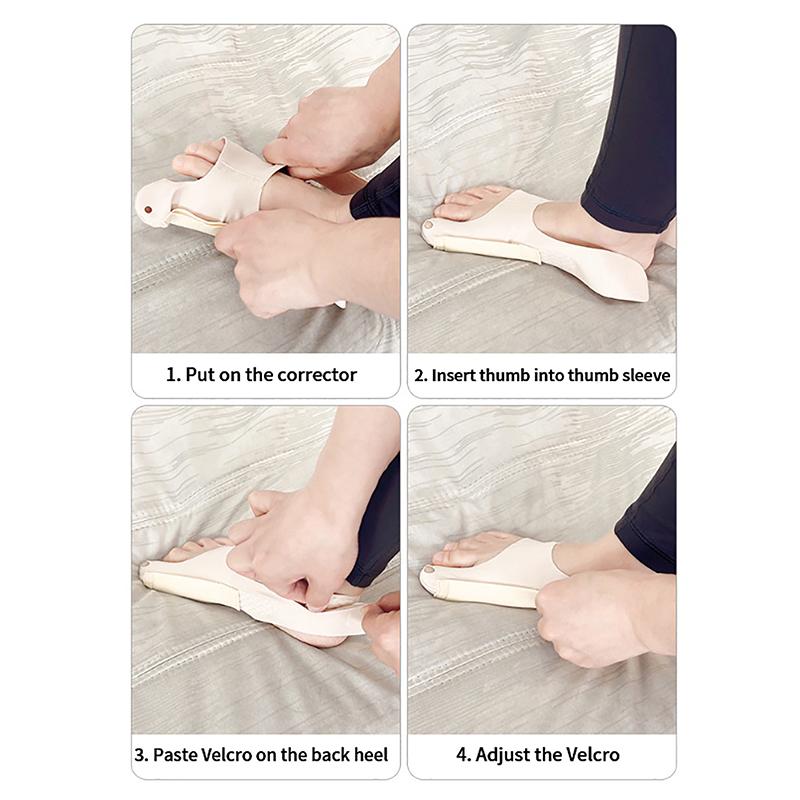 1. Put on the corrector

2. Insert thumb into thumb sleeve

3. Paste Velcro on the back heel

4. Adjust the Velcro