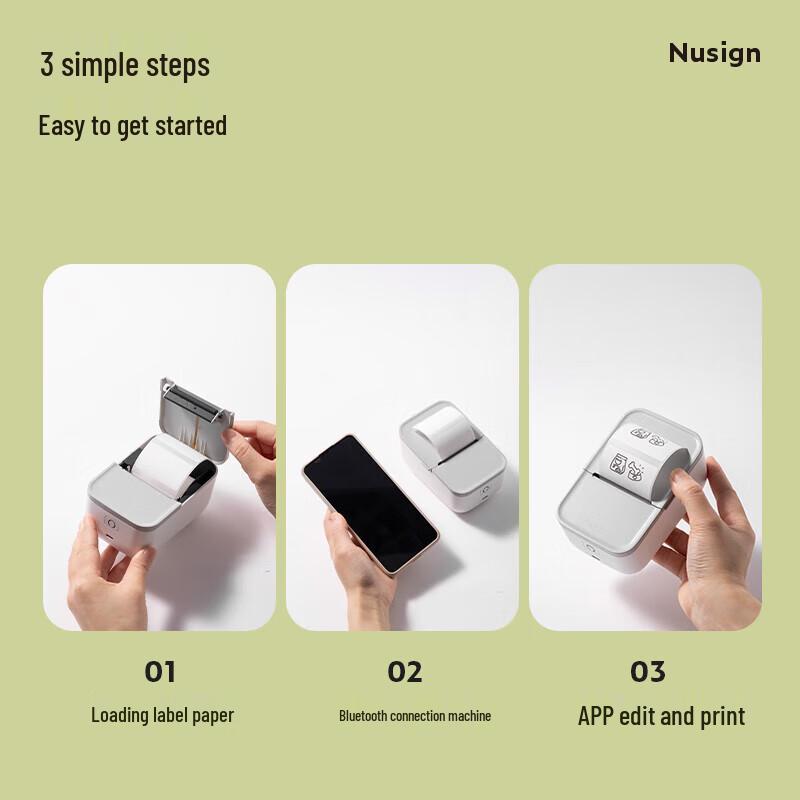 3 simple steps

Nusign

Easy to get started

01

Loading label paper

02

Bluetooth connection machine

03

APP edit and print