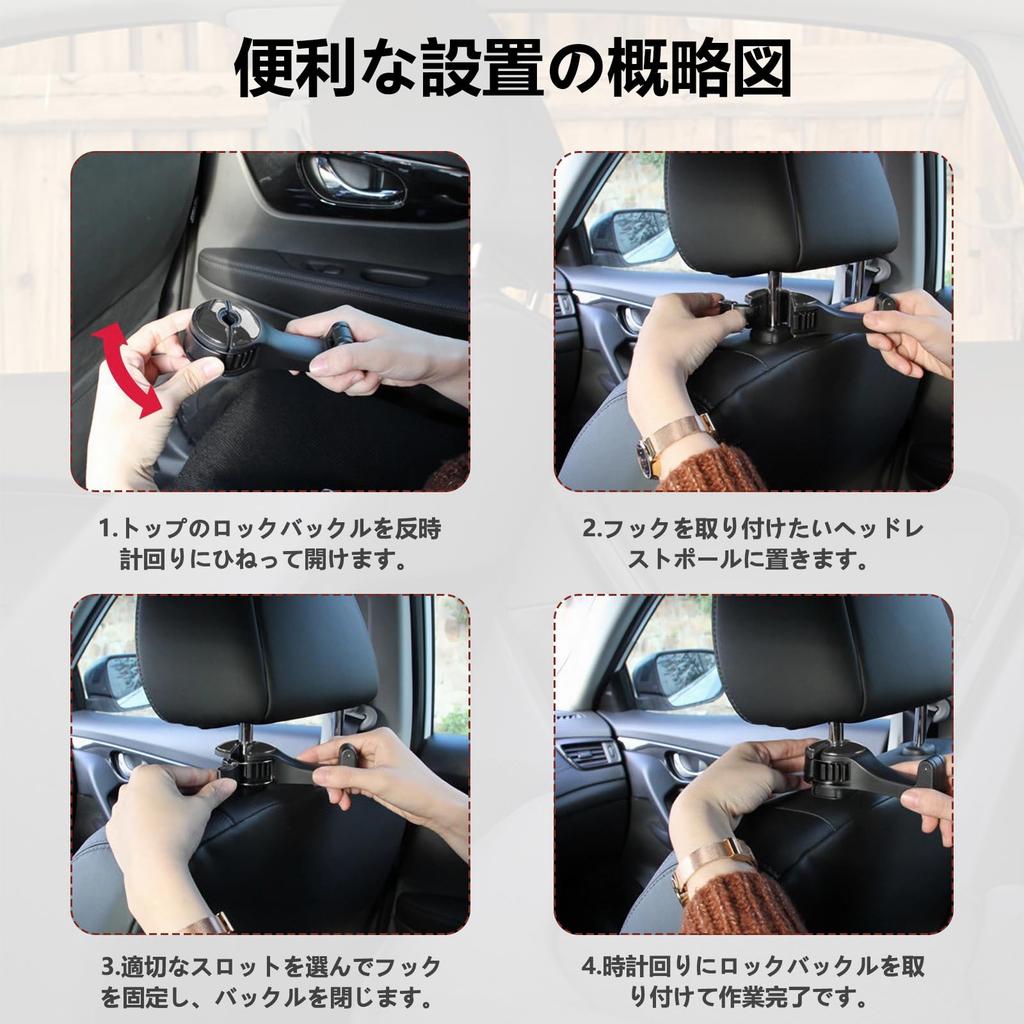 便利な設置の概略図

1.トップのロックバックルを反時計回りにひねって開けます。

2.フックを取り付けたいヘッドレストポールに置きます。

3.適切なスロットを選んでフックを固定し、バックルを閉じます。

4.時計回りにロックバックルを取り付けて作業完了です。