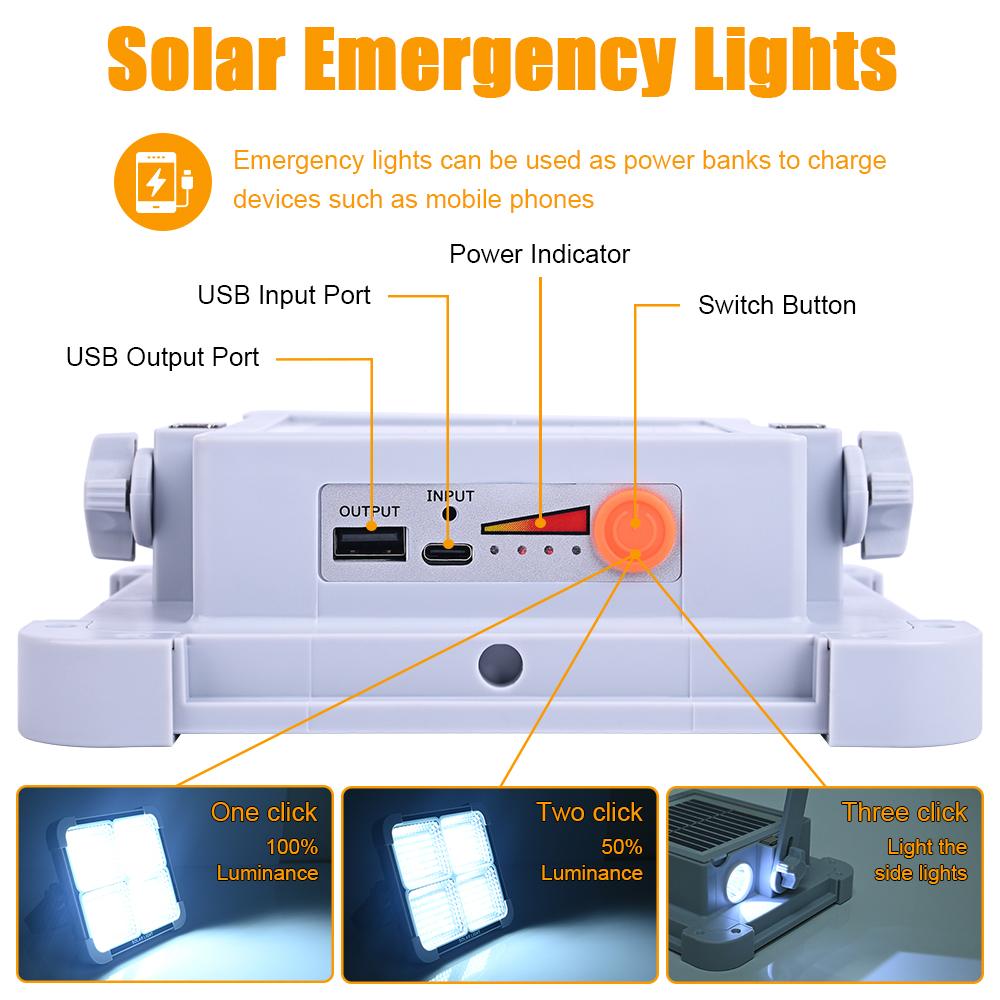 Solar Emergency Lights

Emergency lights can be used as power banks to charge devices such as mobile phones

Power Indicator

USB Input Port

Switch Button

USB Output Port

OUTPUT

INPUT

One click
100%
Luminance

Two click
50%
Luminance

Three click
Light the side lights