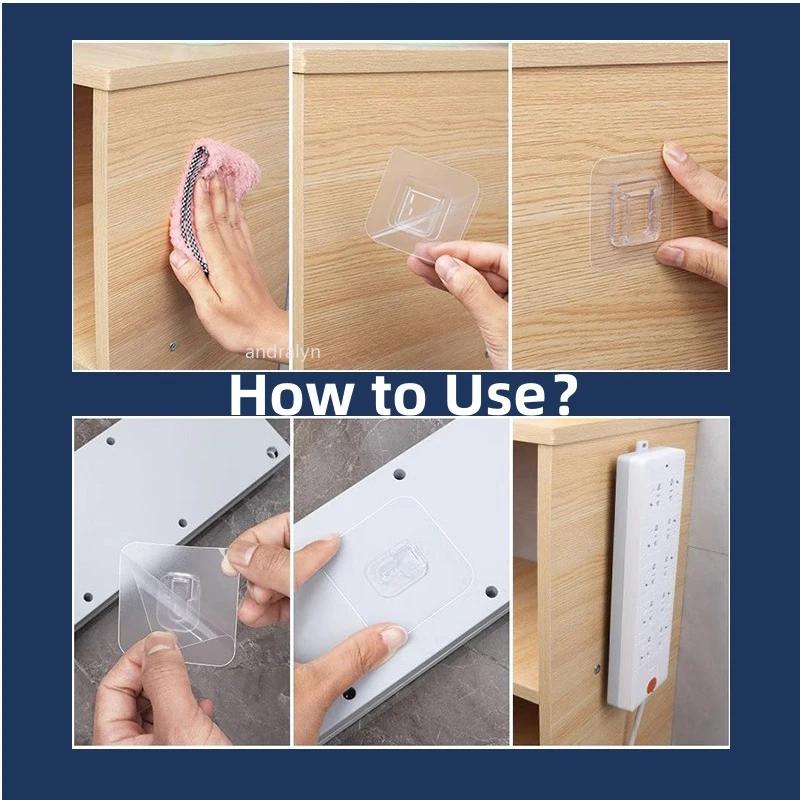 andralyn

How to Use?