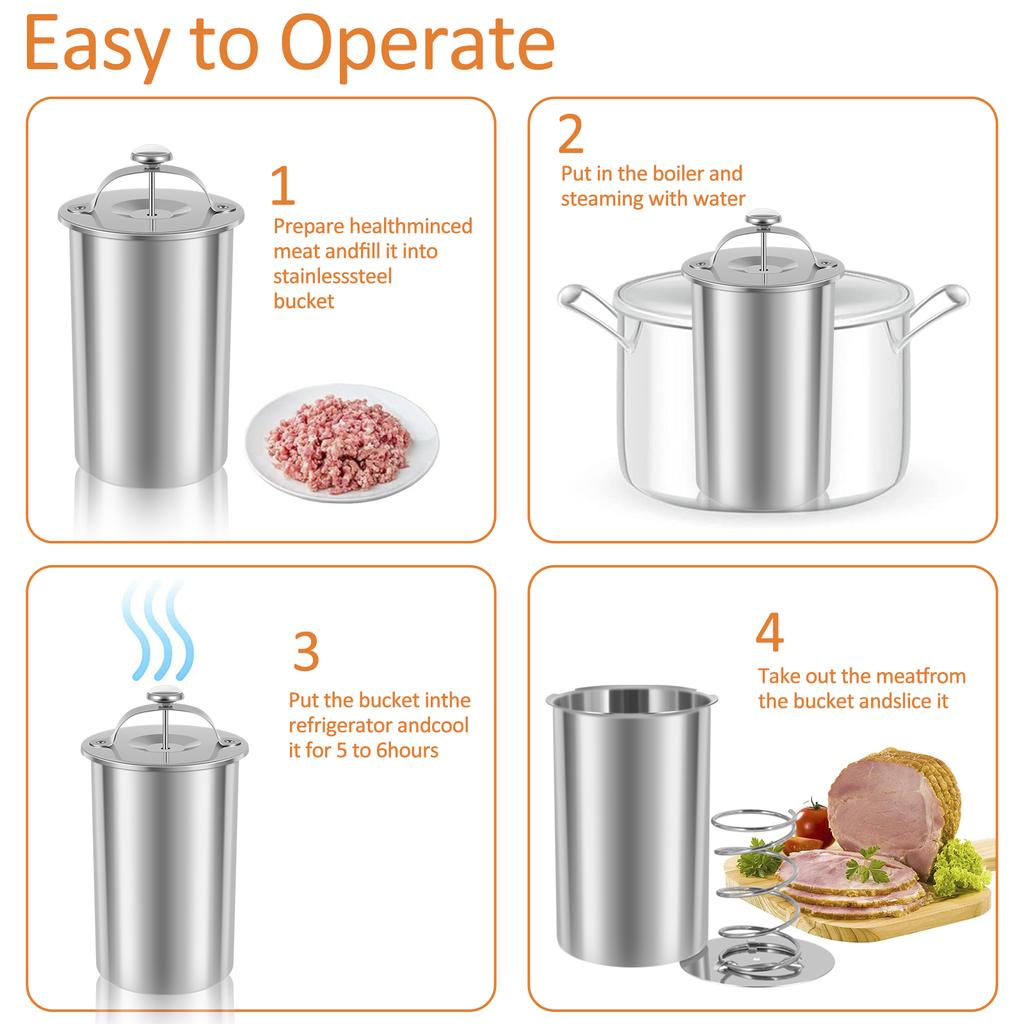 Easy to Operate

1
Prepare healthminced meat andfill it into stainlesssteel bucket

2
Put in the boiler and steaming with water

3
Put the bucket inthe refrigerator andcool it for 5 to 6hours

4
Take out the meatfrom the bucket andslice it