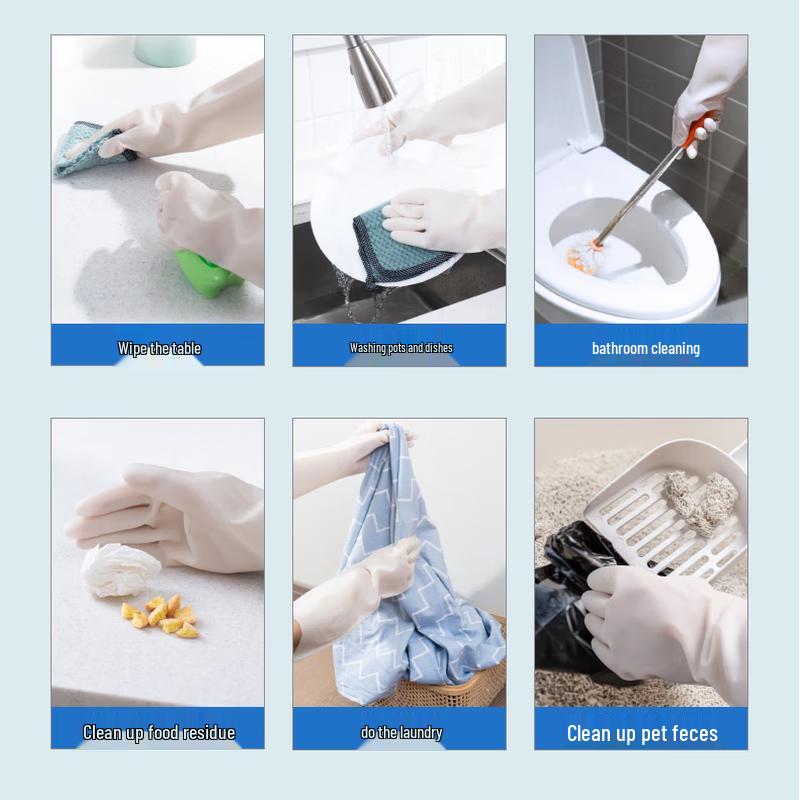 Wipe the table

Washing pots and dishes

bathroom cleaning

Clean up food residue

do the laundry

Clean up pet feces