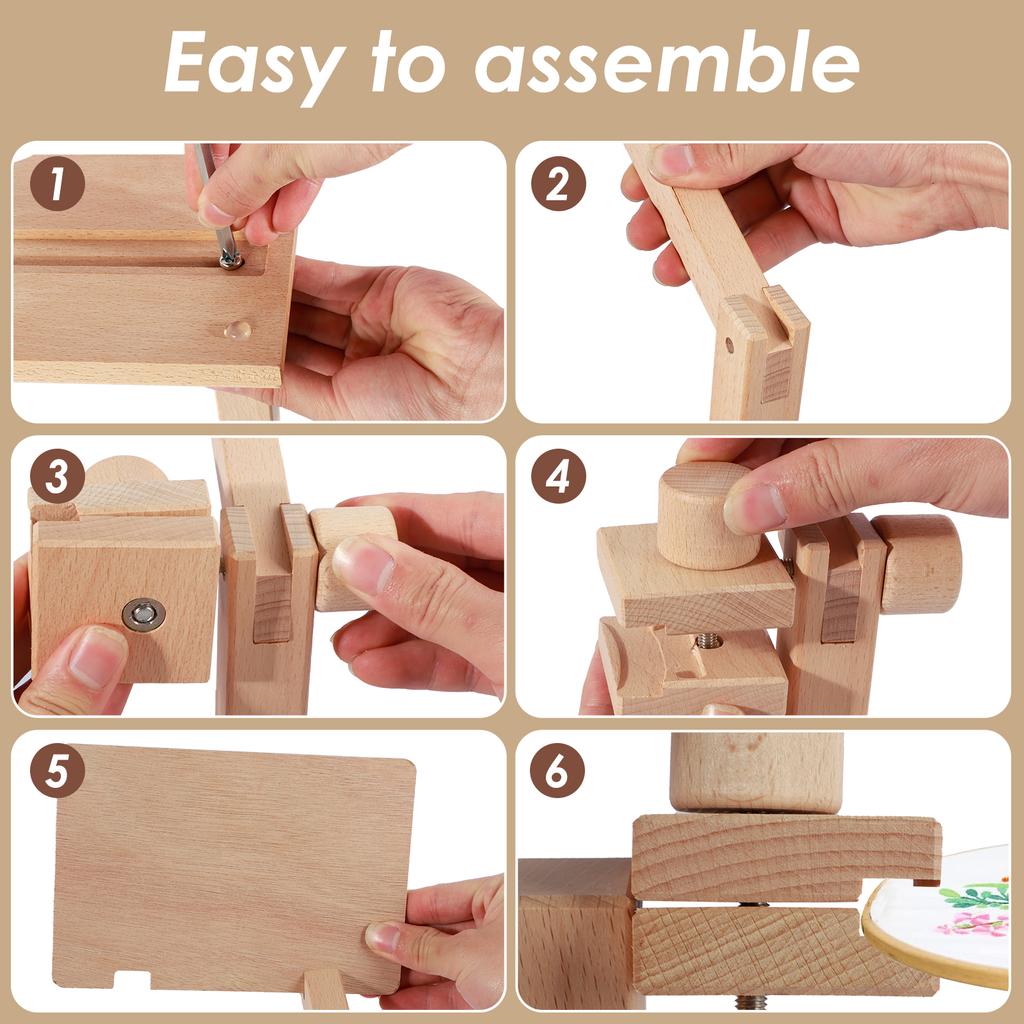 Easy to assemble

1

2

3

4

5

6