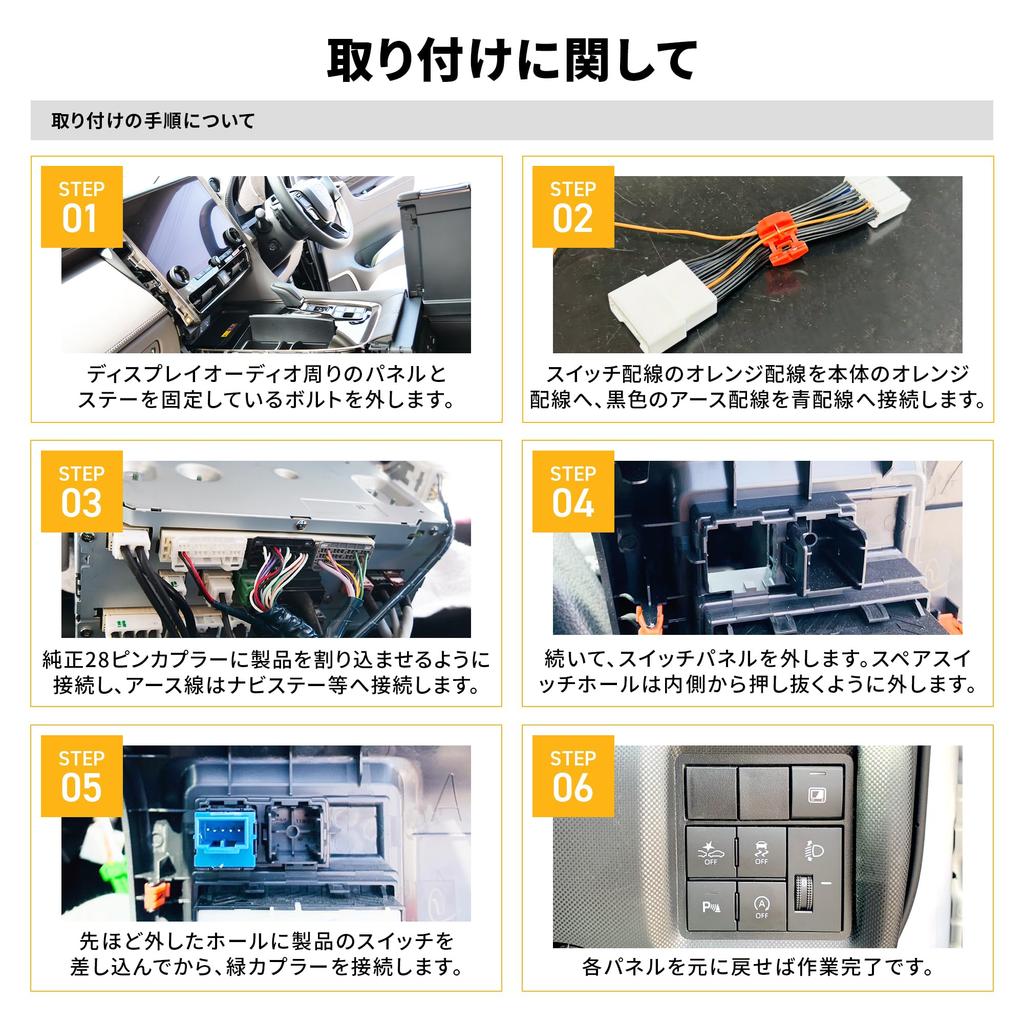 取り付けに関して

取り付けの手順について

STEP 01

ディスプレイオーディオ周りのパネルとステーを固定しているボルトを外します。

STEP 02

スイッチ配線のオレンジ配線を本体のオレンジ配線へ、黒色のアース配線を青配線へ接続します。

STEP 03

純正28ピンカプラーに製品を割り込ませるように接続し、アース線はナビステー等へ接続します。

STEP 04

続いて、スイッチパネルを外します。スペアスイッチホールは内側から押し抜くように外します。

STEP 05

先ほど外したホールに製品のスイッチを差し込んでから、緑カプラーを接続します。

STEP 06

OFF OFF P A OFF

各パネルを元に戻せば作業完了です。