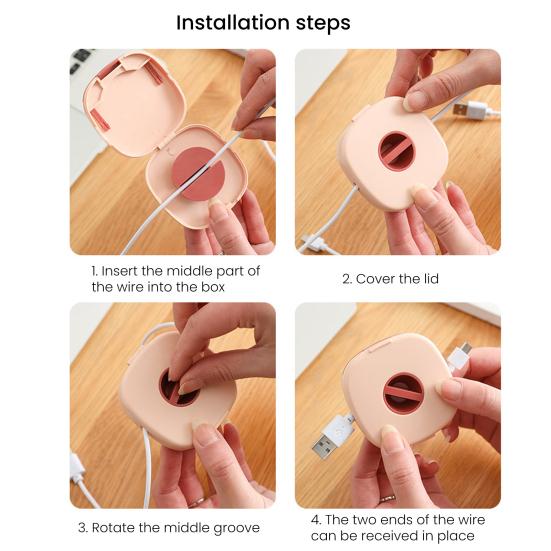 Installation steps

1. Insert the middle part of the wire into the box

2. Cover the lid

3. Rotate the middle groove

4. The two ends of the wire can be received in place