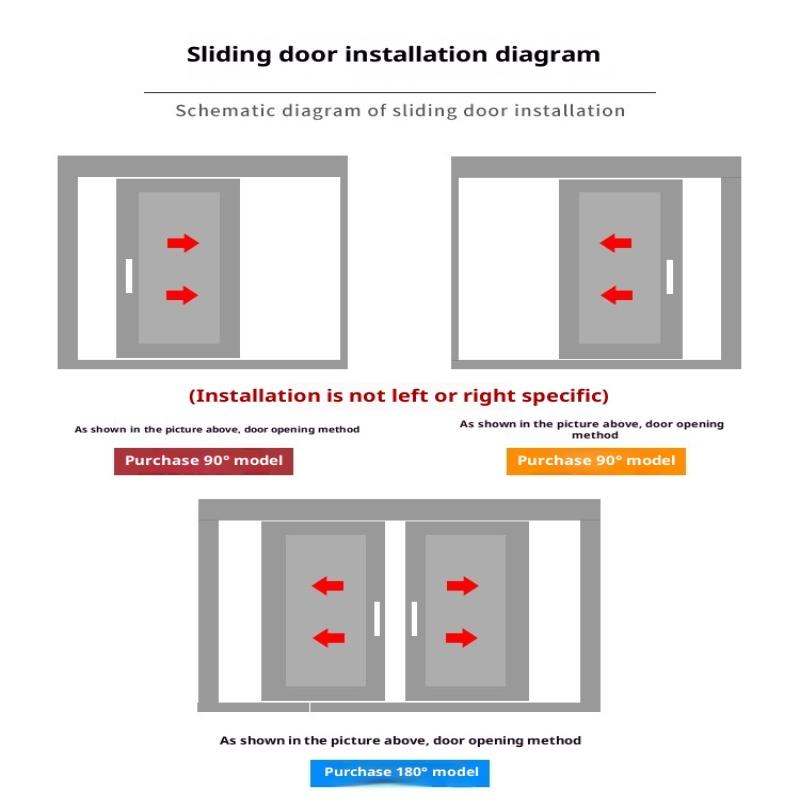 Sliding door installation diagram

Schematic diagram of sliding door installation

(Installation is not left or right specific)

As shown in the picture above, door opening method

Purchase 90° model

As shown in the picture above, door opening method

Purchase 90° model

As shown in the picture above, door opening method

Purchase 180° model