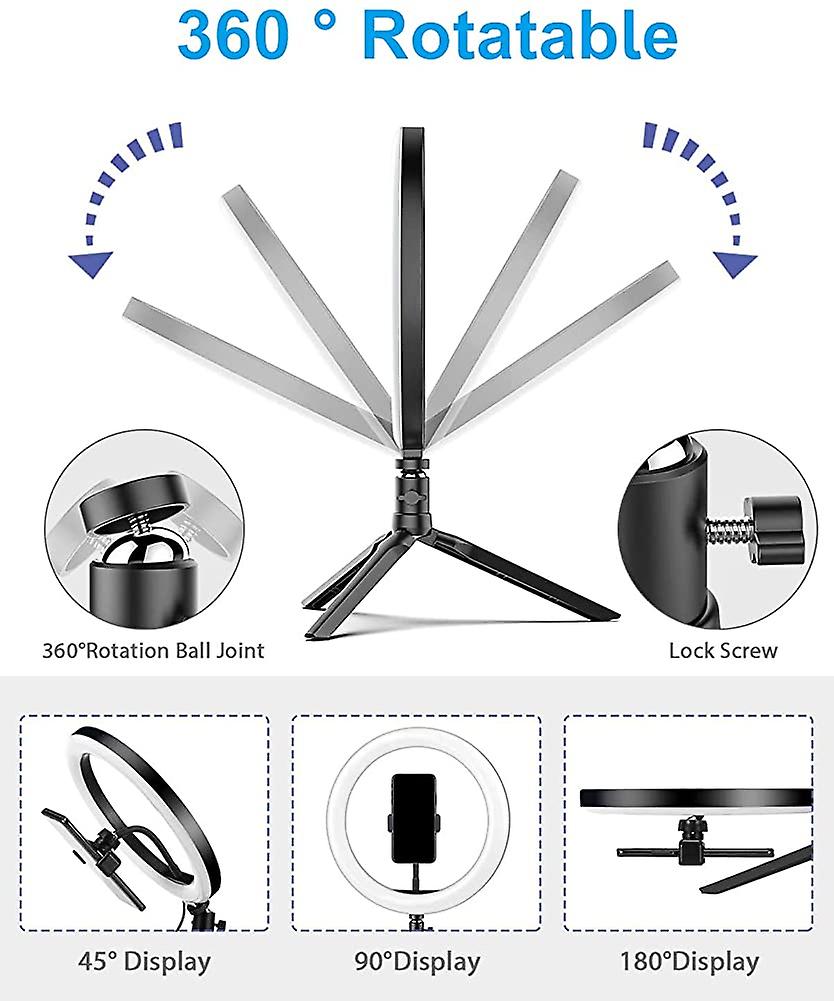 360 ° Rotatable

360°Rotation Ball Joint

Lock Screw

45° Display

90°Display

180°Display