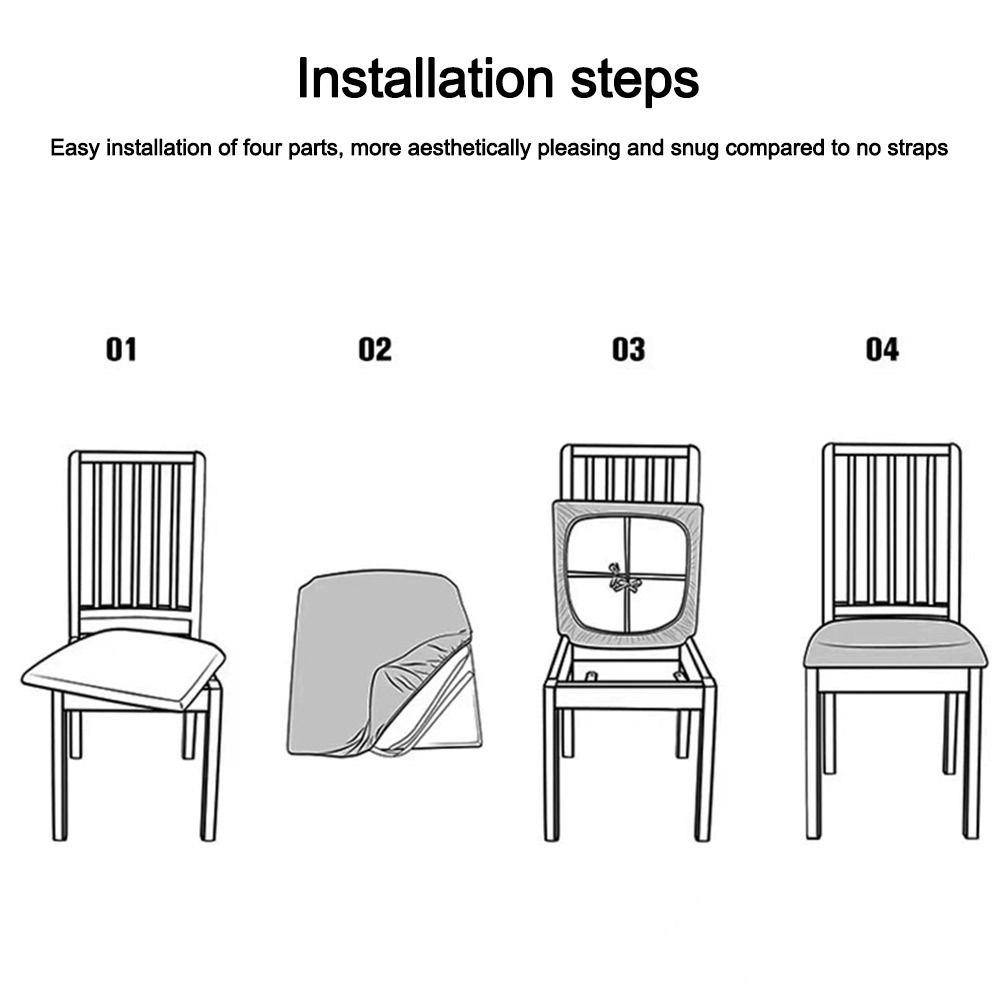 Installation steps

Easy installation of four parts, more aesthetically pleasing and snug compared to no straps

01

02

03

04