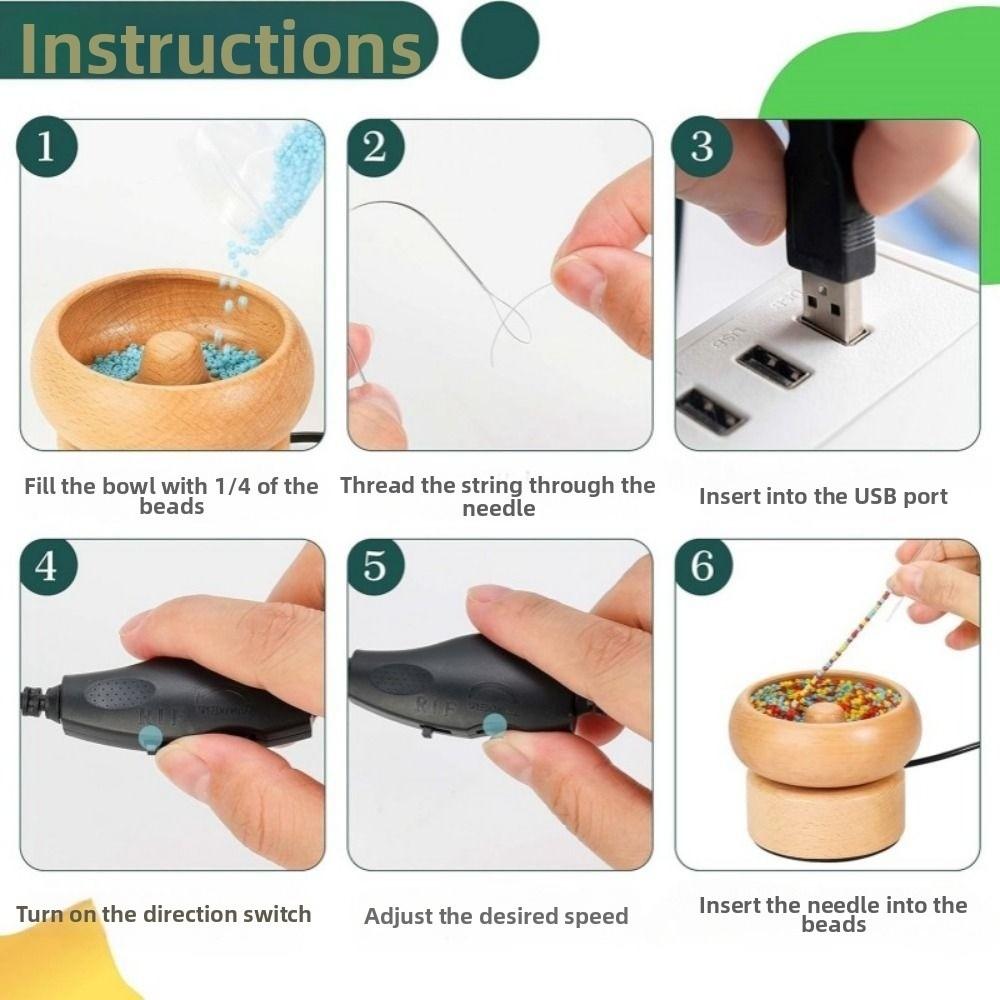 Instructions

1

Fill the bowl with 1/4 of the beads

2

Thread the string through the needle

3

Insert into the USB port

4

Turn on the direction switch

5

Adjust the desired speed

6

Insert the needle into the beads