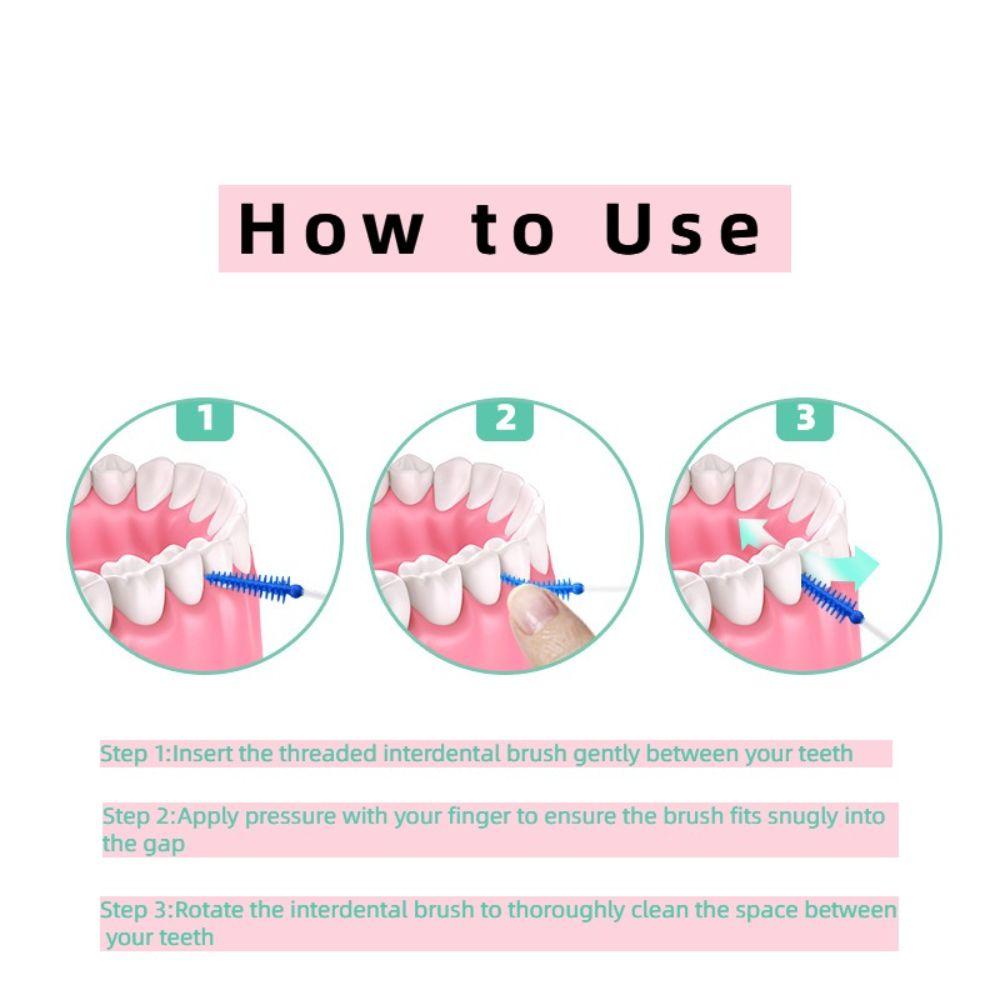 How to Use

1

2

3

Step 1:Insert the threaded interdental brush gently between your teeth

Step 2:Apply pressure with your finger to ensure the brush fits snugly into the gap

Step 3:Rotate the interdental brush to thoroughly clean the space between your teeth