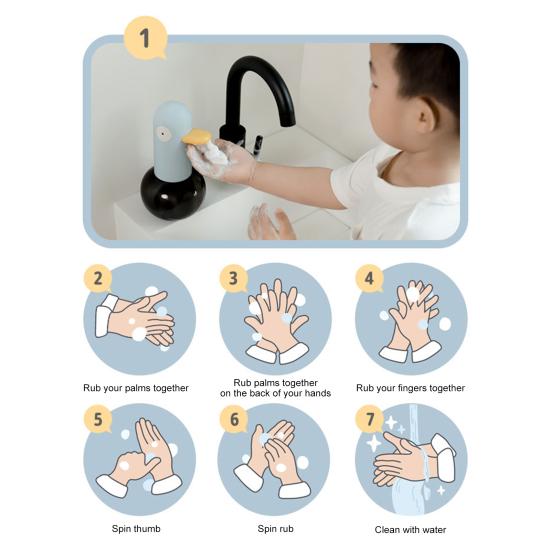 1

2

Rub your palms together

3

Rub palms together on the back of your hands

4

Rub your fingers together

5

Spin thumb

6

Spin rub

7

Clean with water