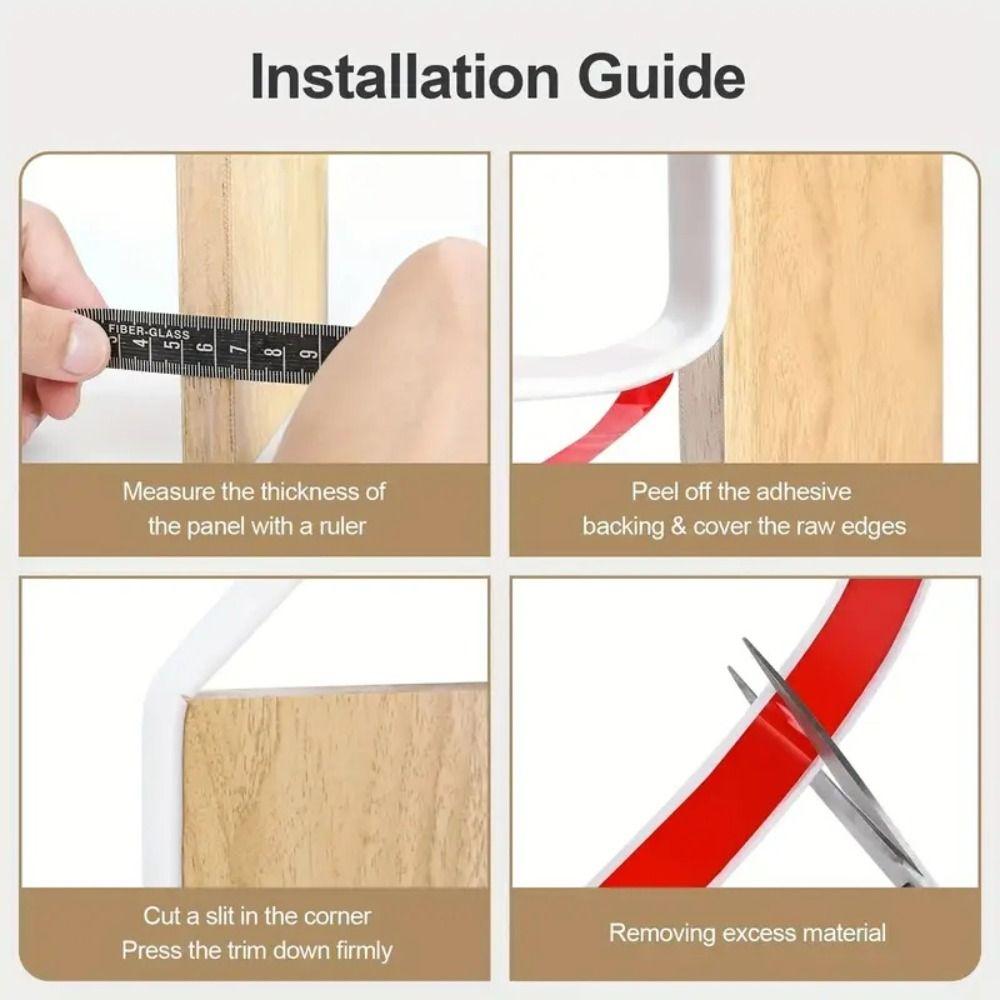 Installation Guide

FIBER-GLASS 4 5 6 7 8 9

Measure the thickness of the panel with a ruler

Peel off the adhesive backing & cover the raw edges

Cut a slit in the corner
Press the trim down firmly

Removing excess material