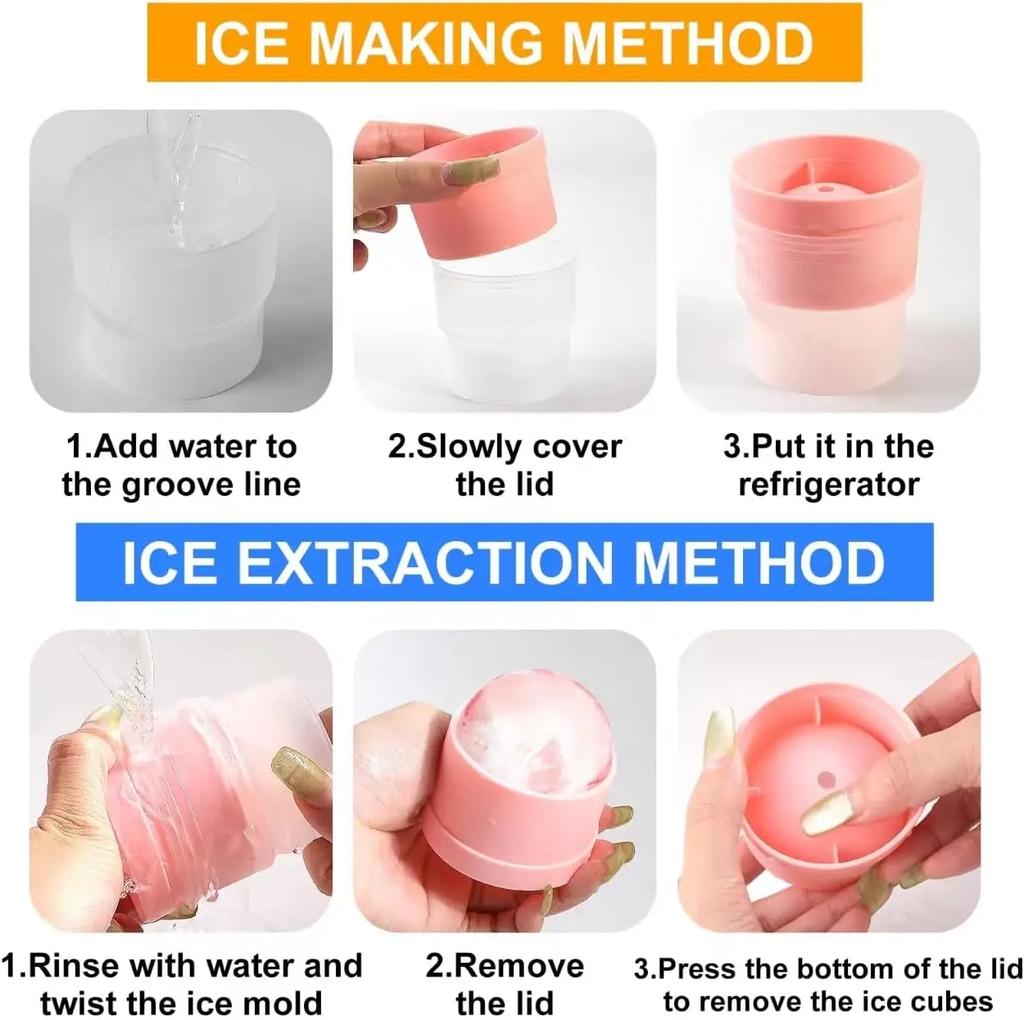 ICE MAKING METHOD

1.Add water to the groove line

2.Slowly cover the lid

3.Put it in the refrigerator

ICE EXTRACTION METHOD

1.Rinse with water and twist the ice mold

2.Remove the lid

3.Press the bottom of the lid to remove the ice cubes