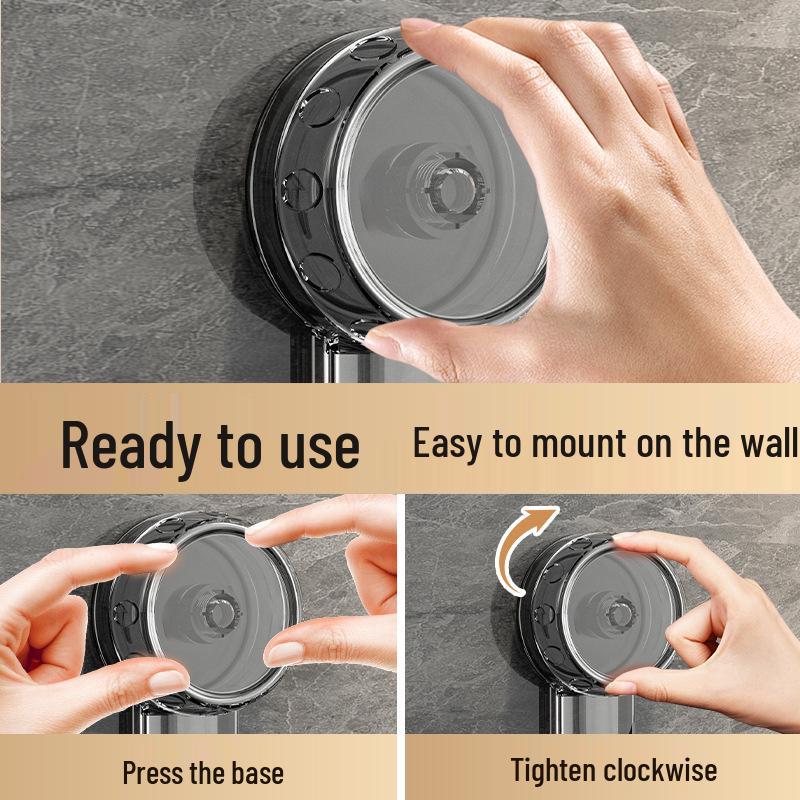 Ready to use

Easy to mount on the wall

Press the base

Tighten clockwise