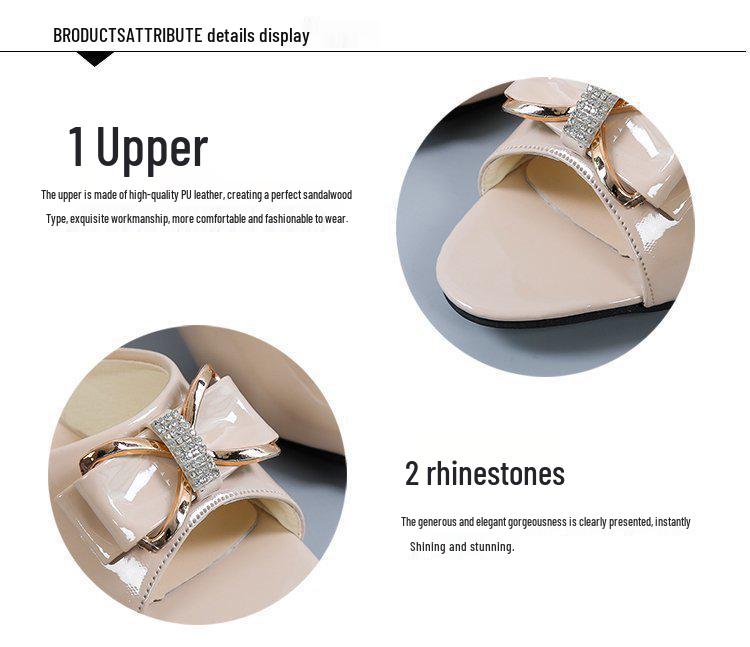 BRODUCTSATTRIBUTE details display

1 Upper

The upper is made of high-quality PU leather, creating a perfect sandalwood Type, exquisite workmanship, more comfortable and fashionable to wear.

2 rhinestones

The generous and elegant gorgeousness is clearly presented, instantly Shining and stunning.