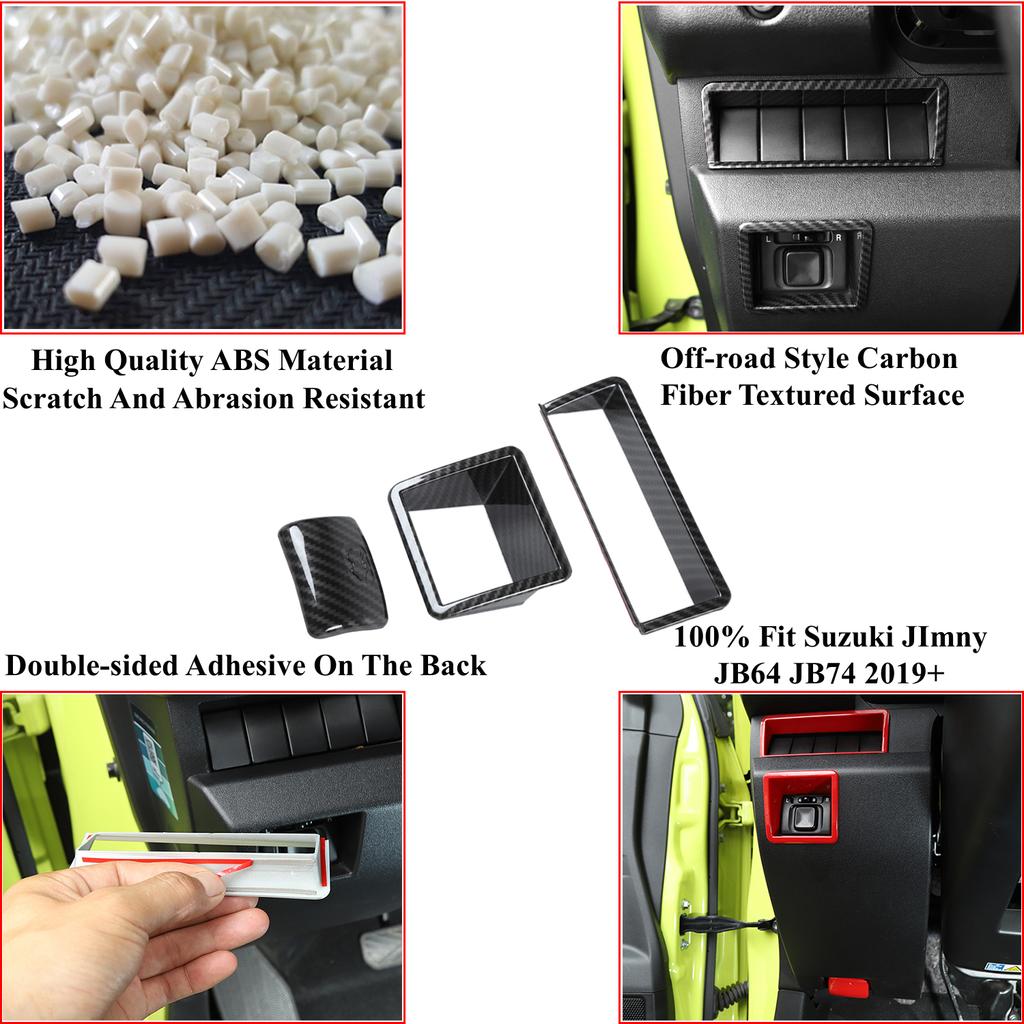 High Quality ABS Material
Scratch And Abrasion Resistant

Off-road Style Carbon
Fiber Textured Surface

L R

Double-sided Adhesive On The Back

100% Fit Suzuki JImny
JB64 JB74 2019+