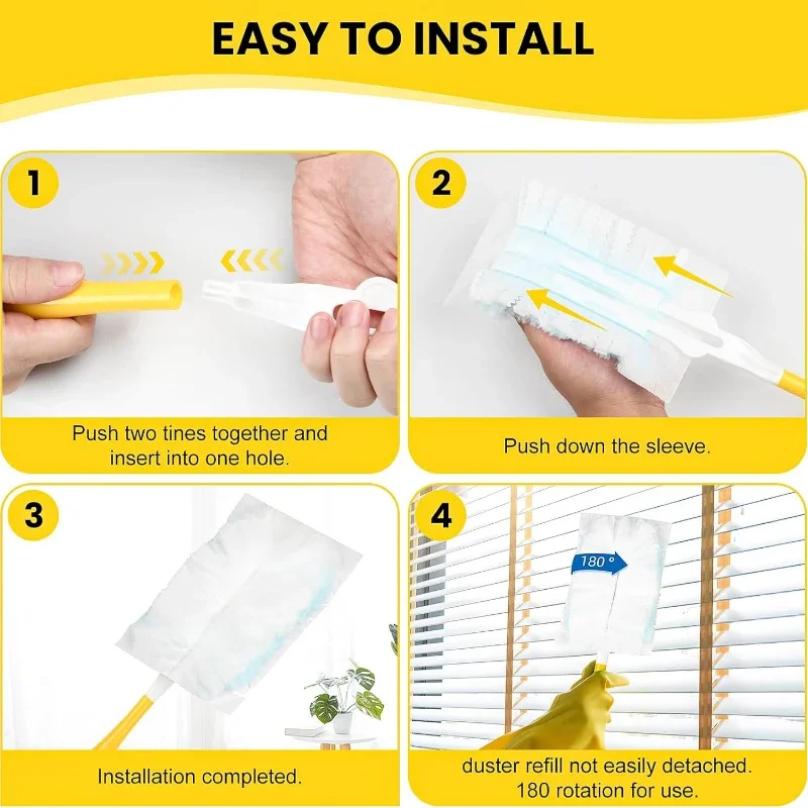 EASY TO INSTALL

1

Push two tines together and insert into one hole.

2

Push down the sleeve.

3

Installation completed.

4

180 °

duster refill not easily detached. 180 rotation for use.