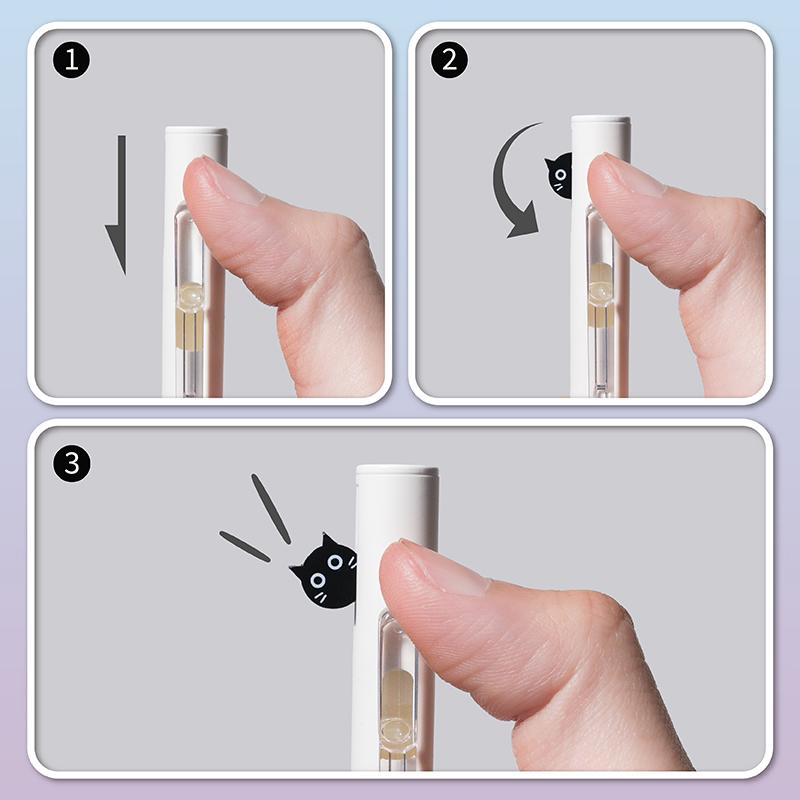 1

2

3