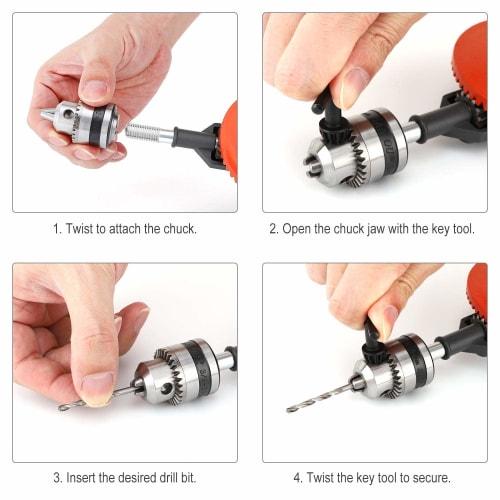 1. Twist to attach the chuck.

2. Open the chuck jaw with the key tool.

3. Insert the desired drill bit.

4. Twist the key tool to secure.