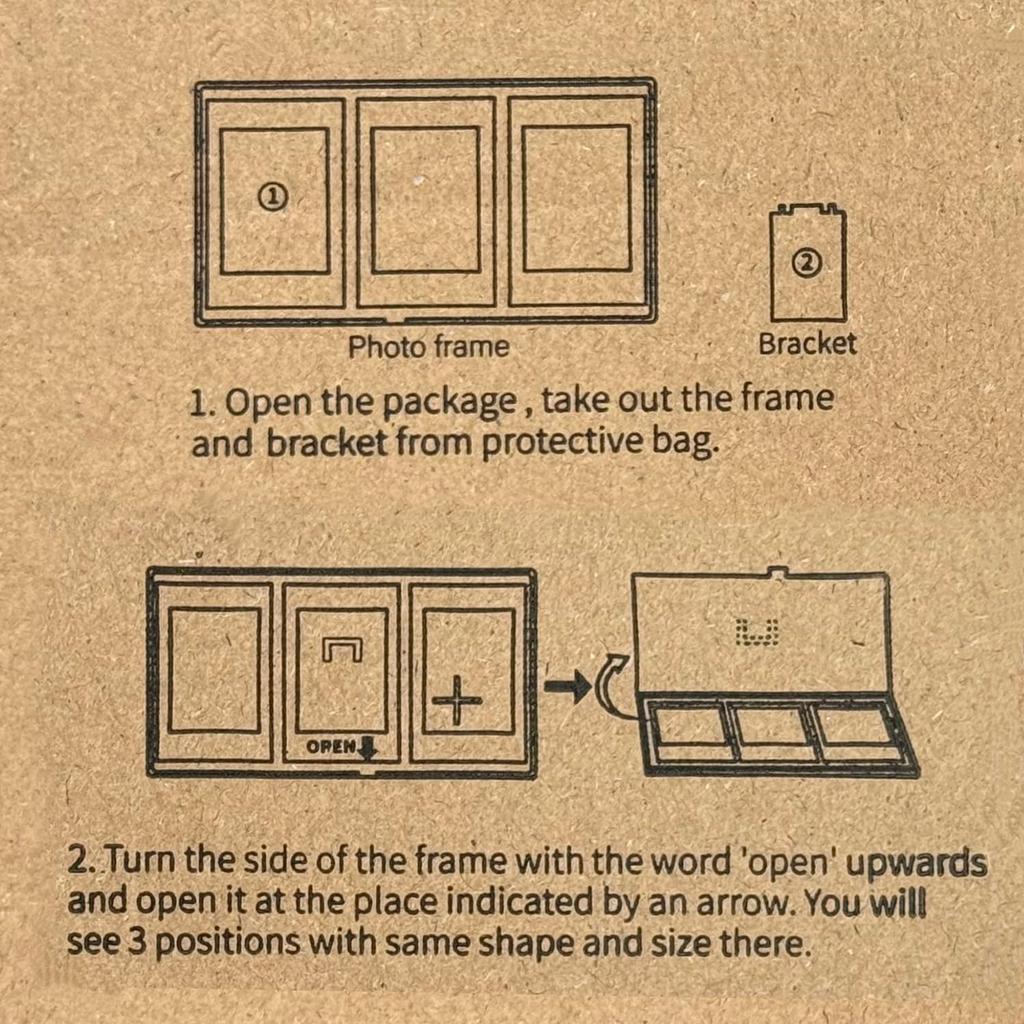 ①

②

Photo frame

Bracket

1. Open the package , take out the frame and bracket from protective bag.

OPEN

2. Turn the side of the frame with the word 'open' upwards and open it at the place indicated by an arrow. You will see 3 positions with same shape and size there.