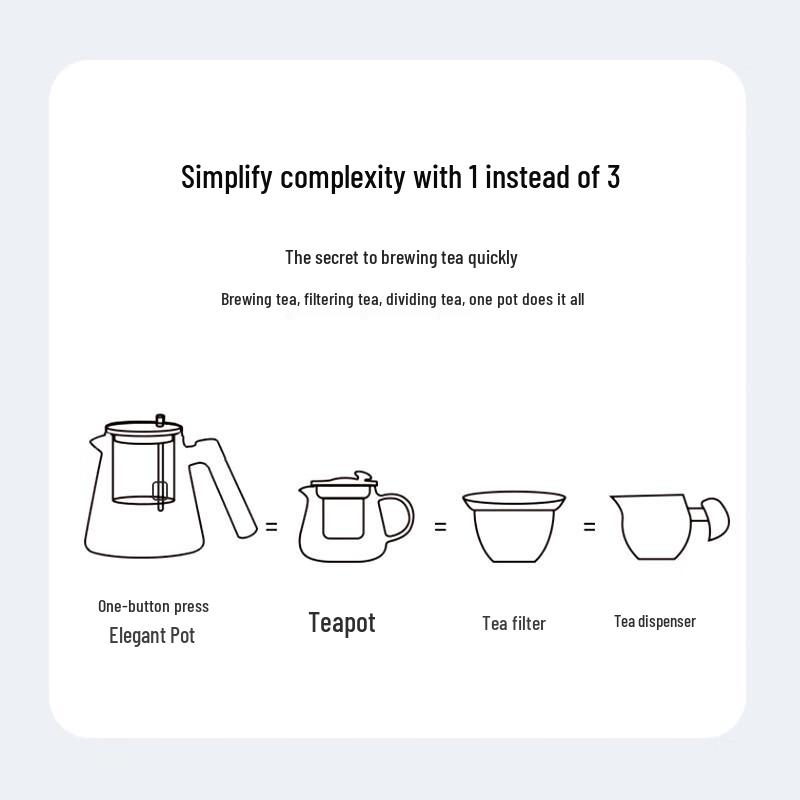 Simplify complexity with 1 instead of 3

The secret to brewing tea quickly

Brewing tea, filtering tea, dividing tea, one pot does it all

=

=

=

One-button press
Elegant Pot

Teapot

Tea filter

Tea dispenser