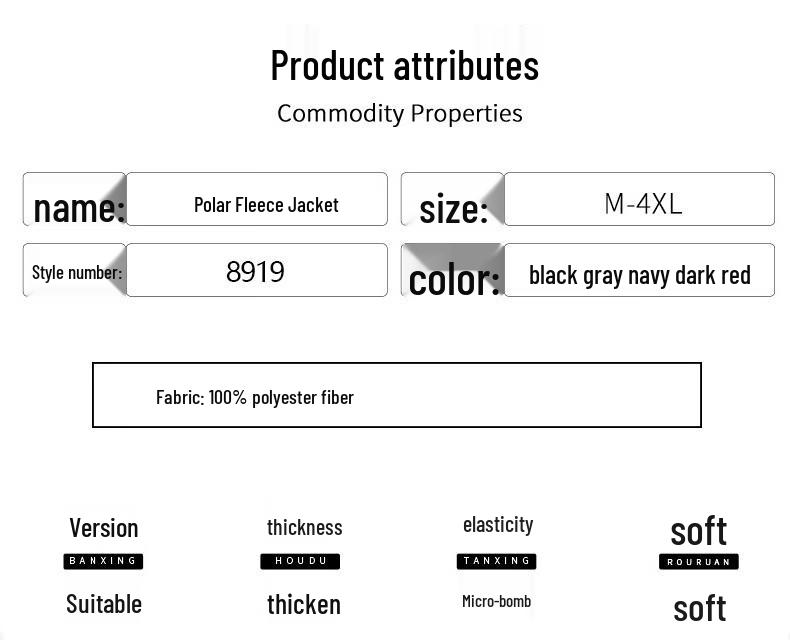 Product attributes
Commodity Properties

name:
Polar Fleece Jacket

size:
M-4XL

Style number:
8919

color:
black gray navy dark red

Fabric: 100% polyester fiber

Version
BANXING
Suitable

thickness
HOUDU
thicken

elasticity
TANXING
Micro-bomb

soft
ROURUAN
soft