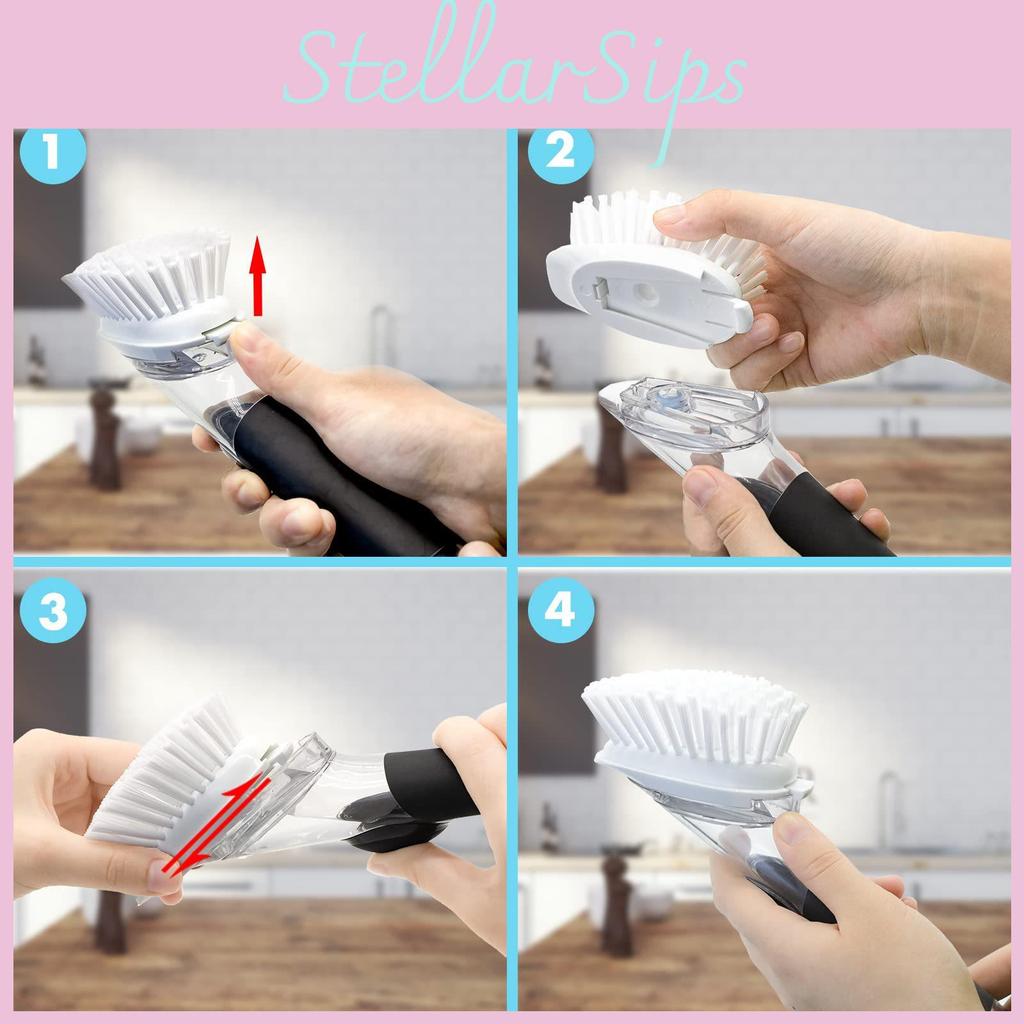 StellarSips

1

2

3

4